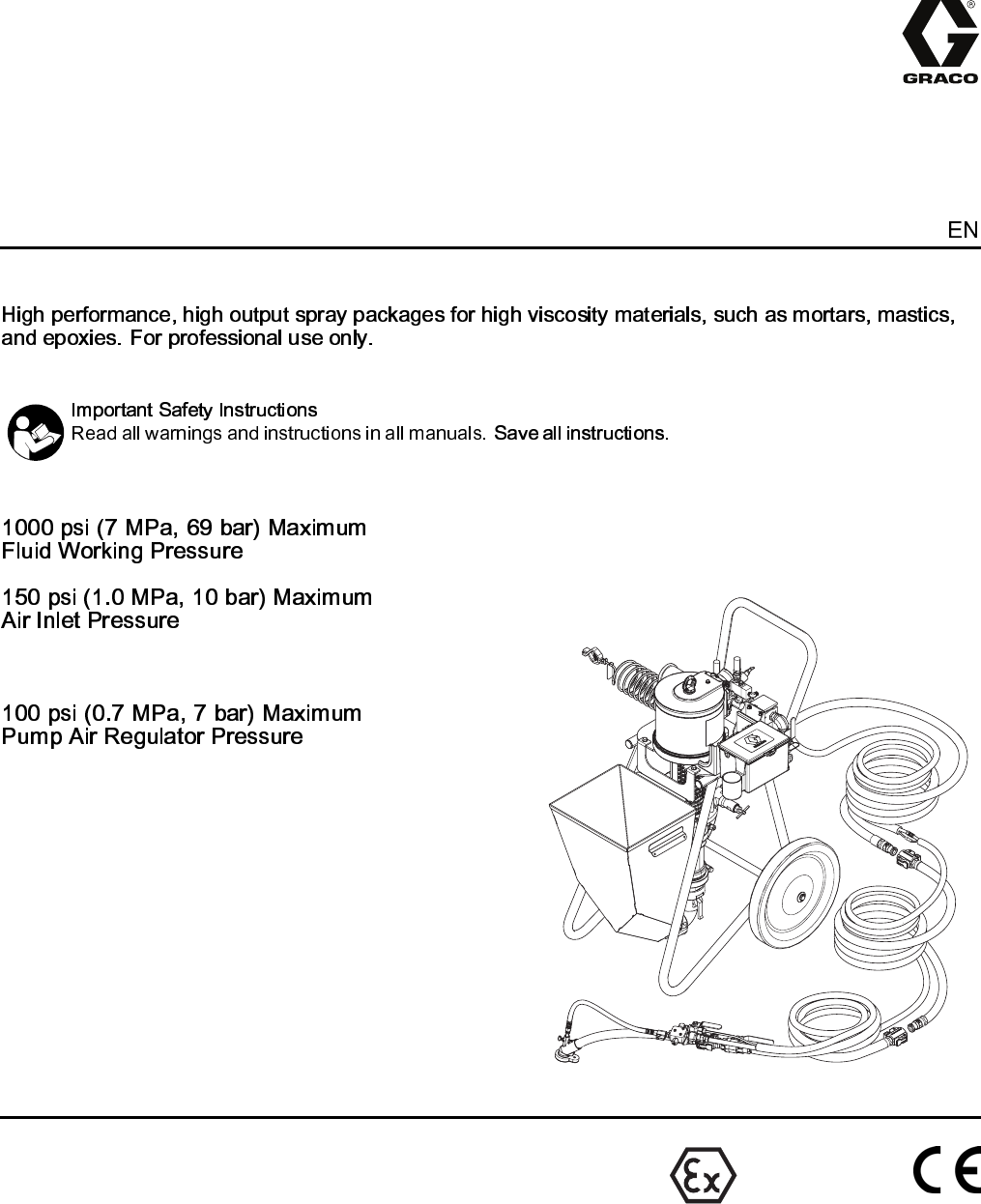 GRACO

EN

High performance, high output spray packages for high viscosity materials, such as mortars, mastics, and epoxies. For professional use only.

Important Safety Instructions
Read all warnings and instructions in all manuals. Save all instructions.

1000 psi (7 MPa, 69 bar) Maximum Fluid Working Pressure

150 psi (1.0 MPa, 10 bar) Maximum Air Inlet Pressure

100 psi (0.7 MPa, 7 bar) Maximum Pump Air Regulator Pressure

Ex

CE