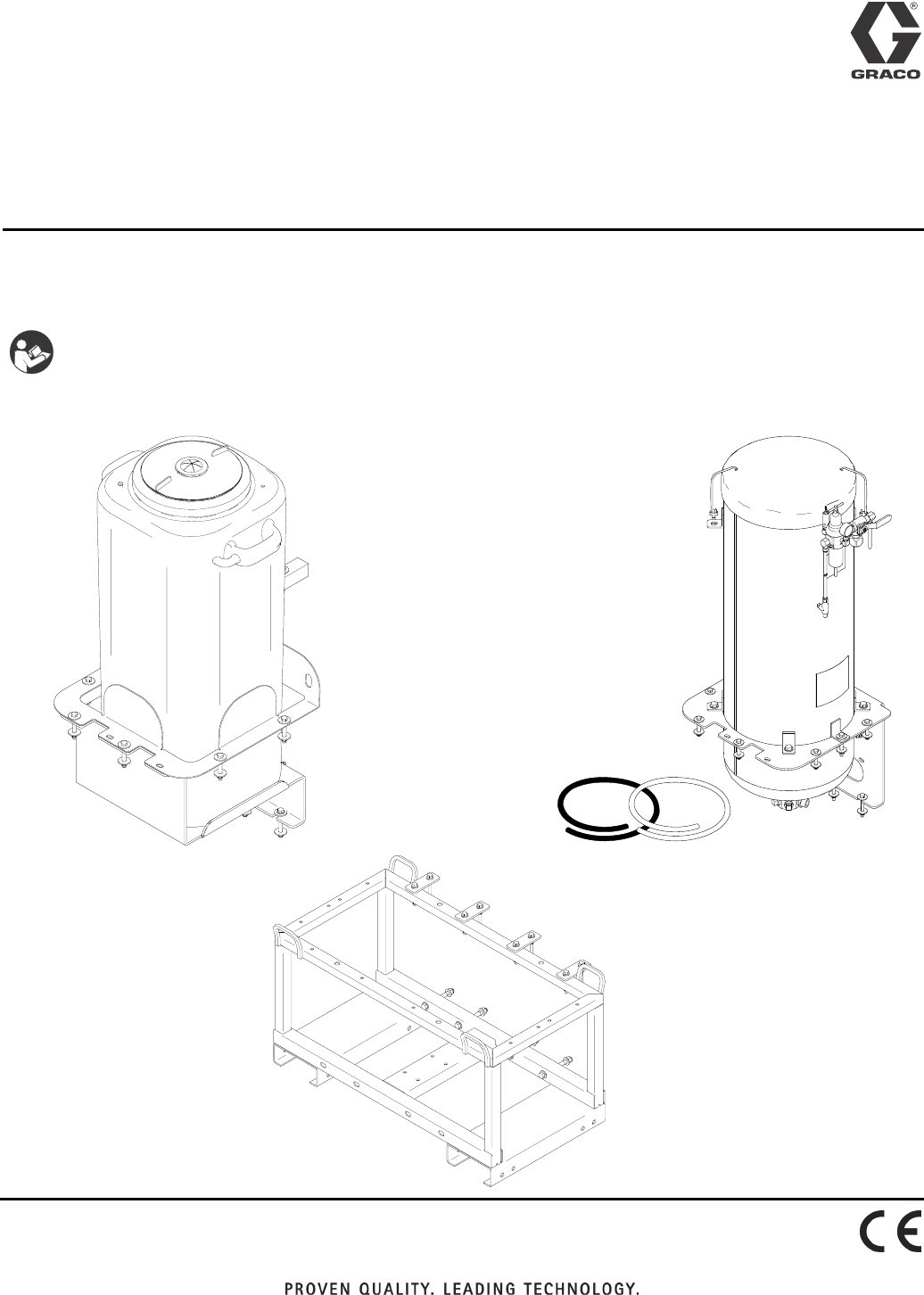 GRACO

PROVEN QUALITY. LEADING TECHNOLOGY.