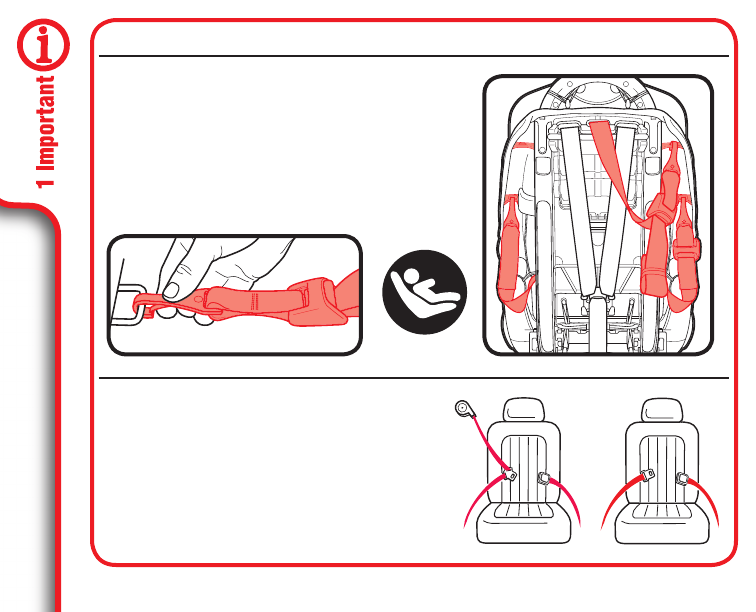 1 Important