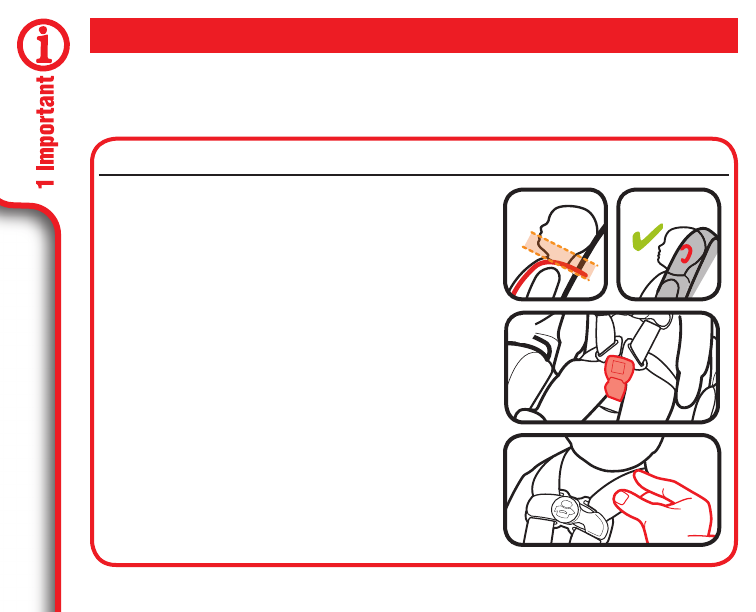 1 Important