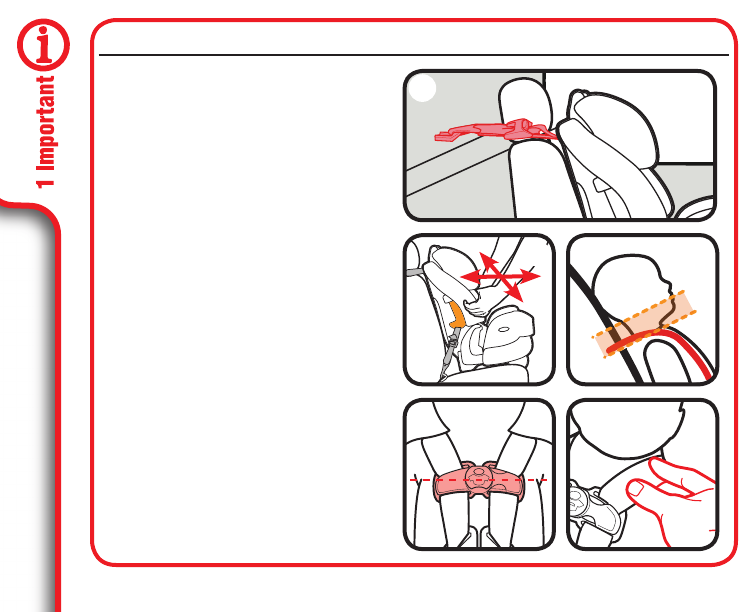 1 Important