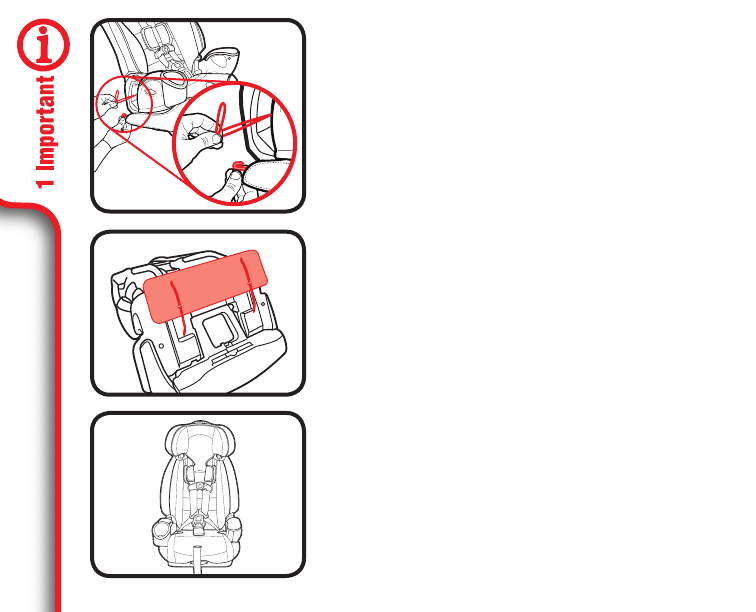 i
1 Important