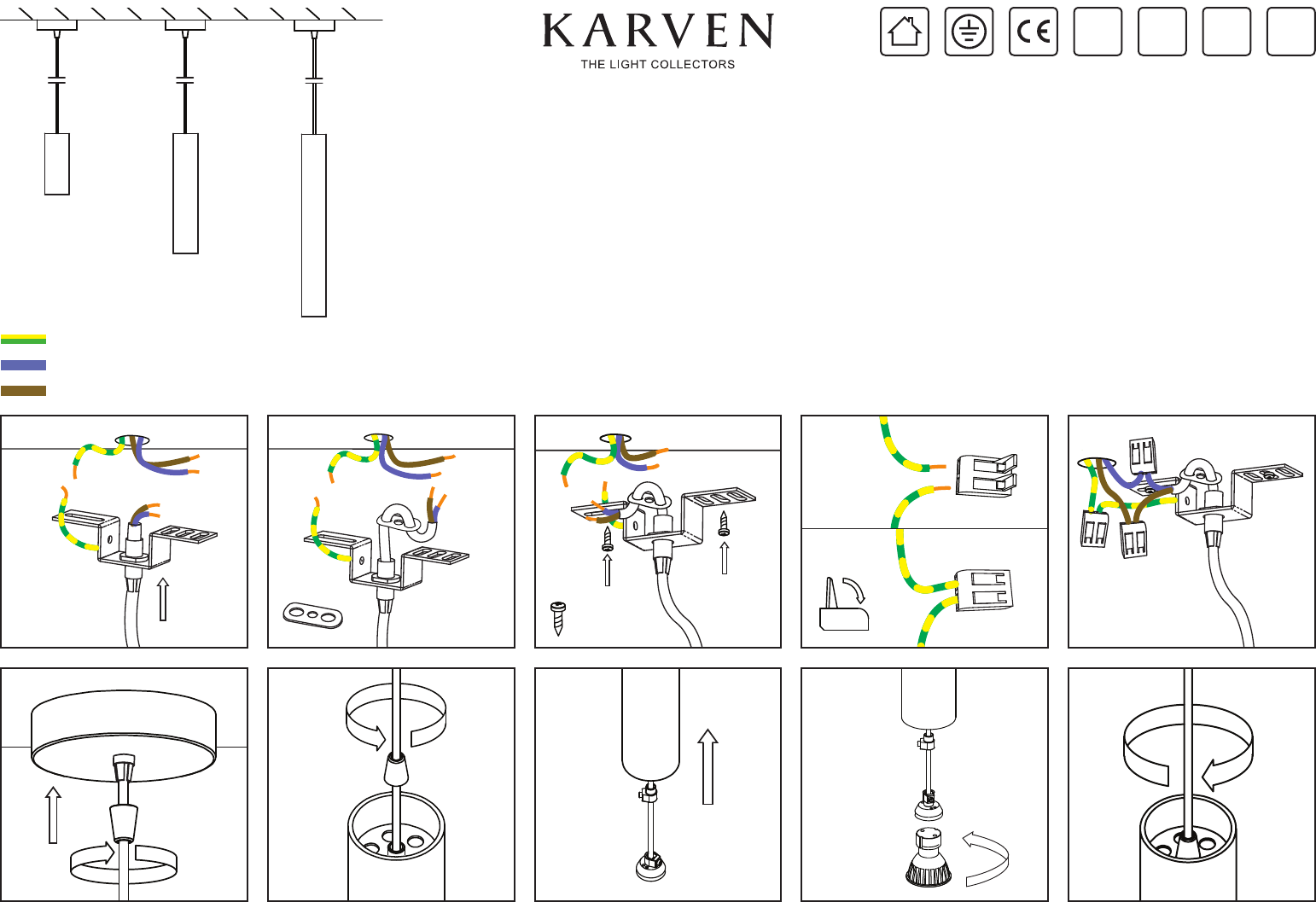 KARVEN
THE LIGHT COLLECTORS

CE