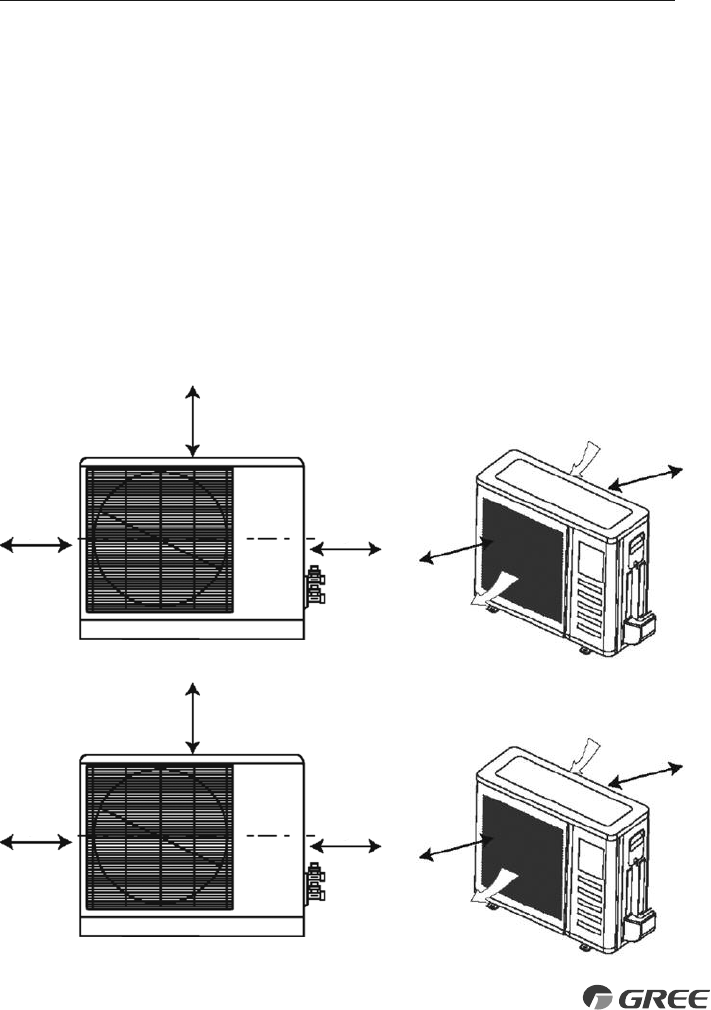 GREE