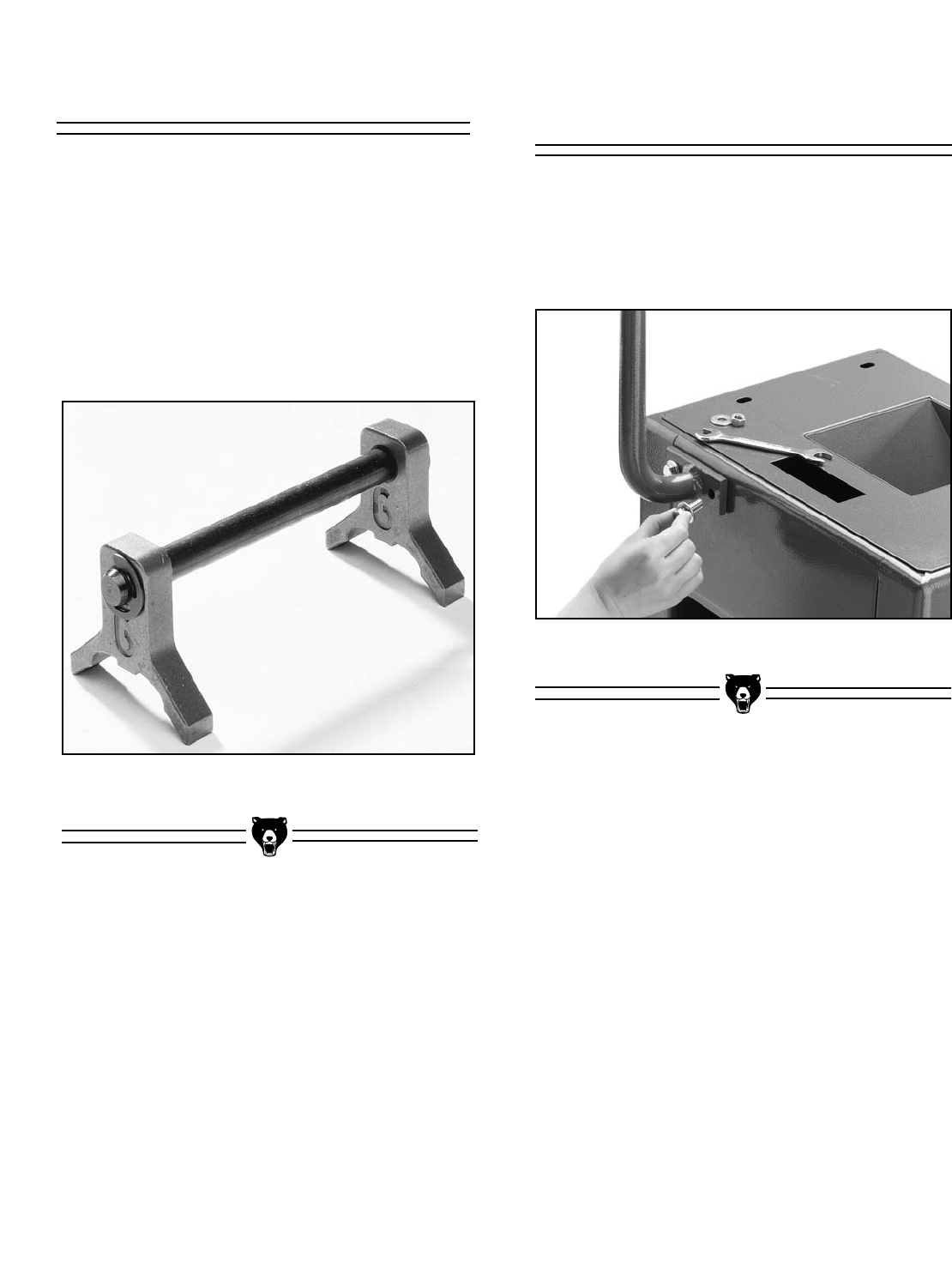 6

6