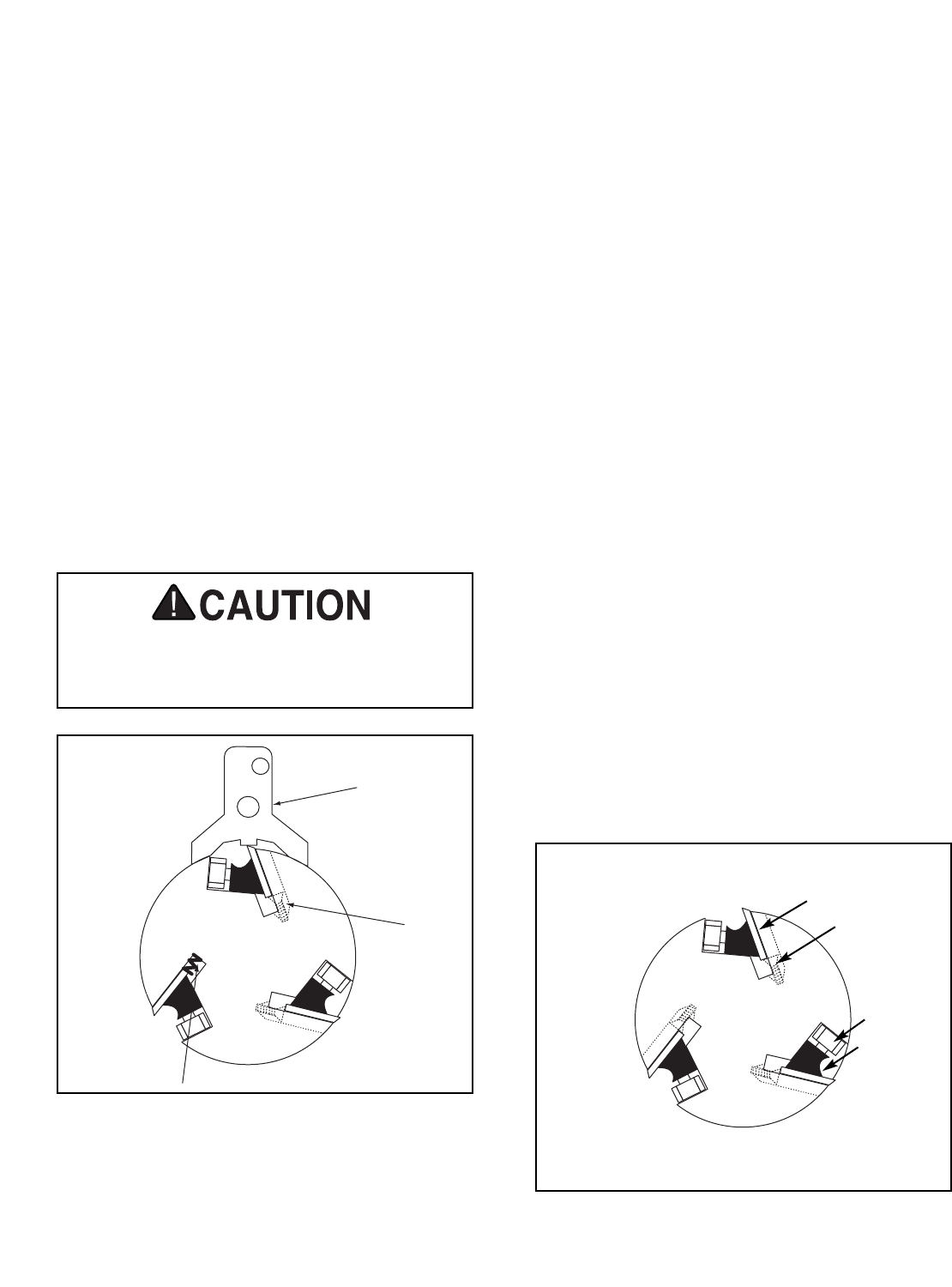 CAUTION