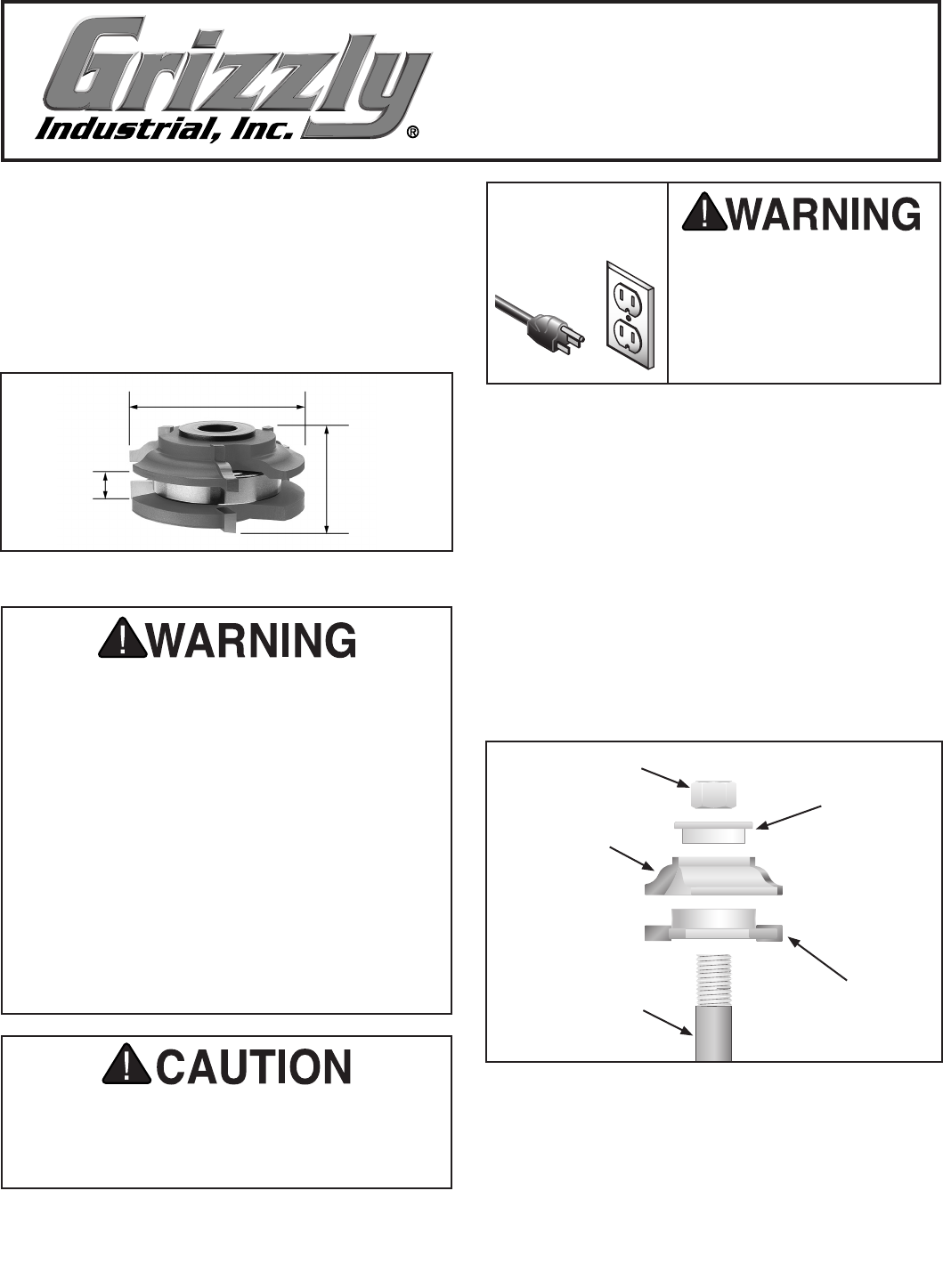 Grizzly
Industrial, Inc.
®

WARNING

WARNING

CAUTION