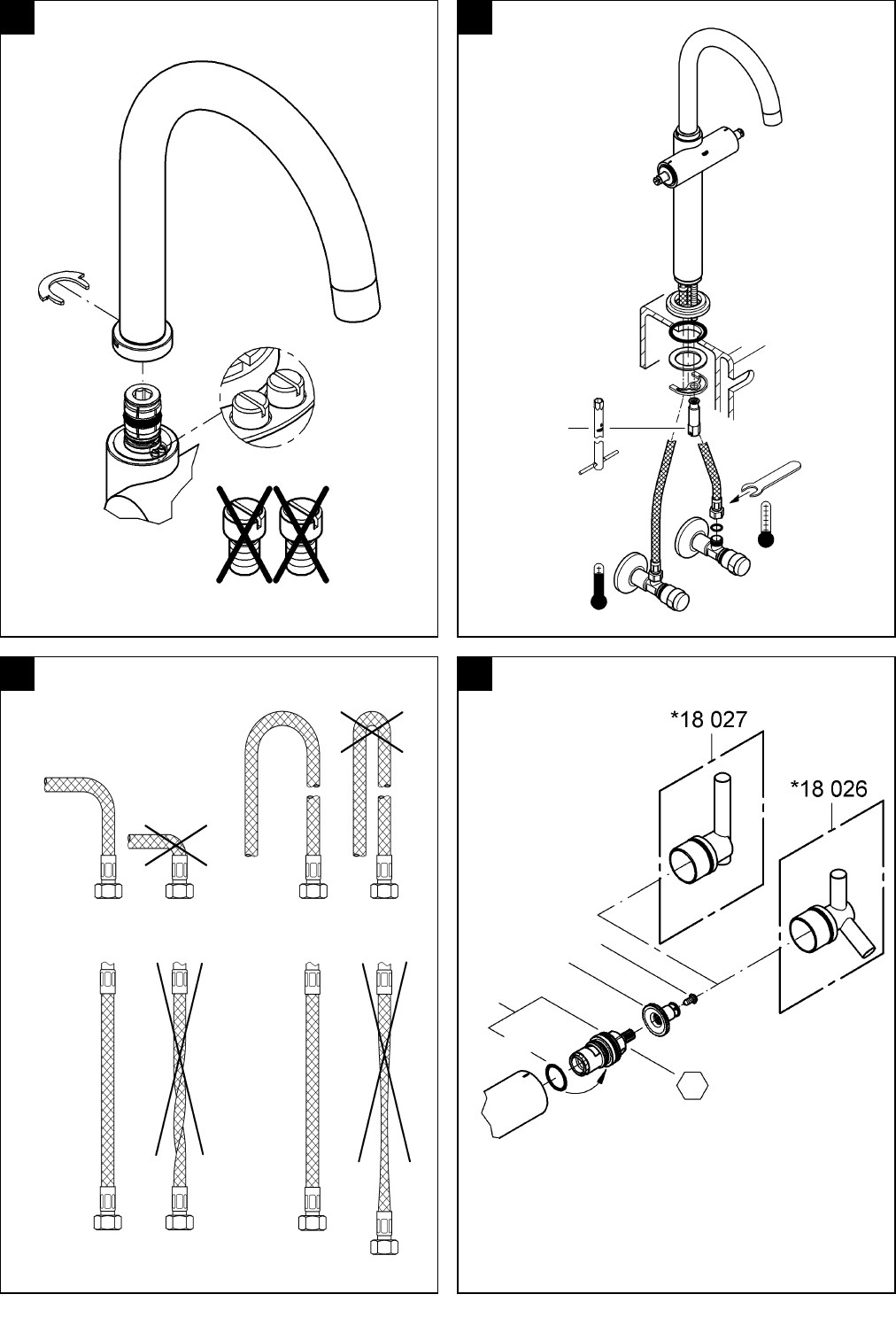 *18 027

*18 026