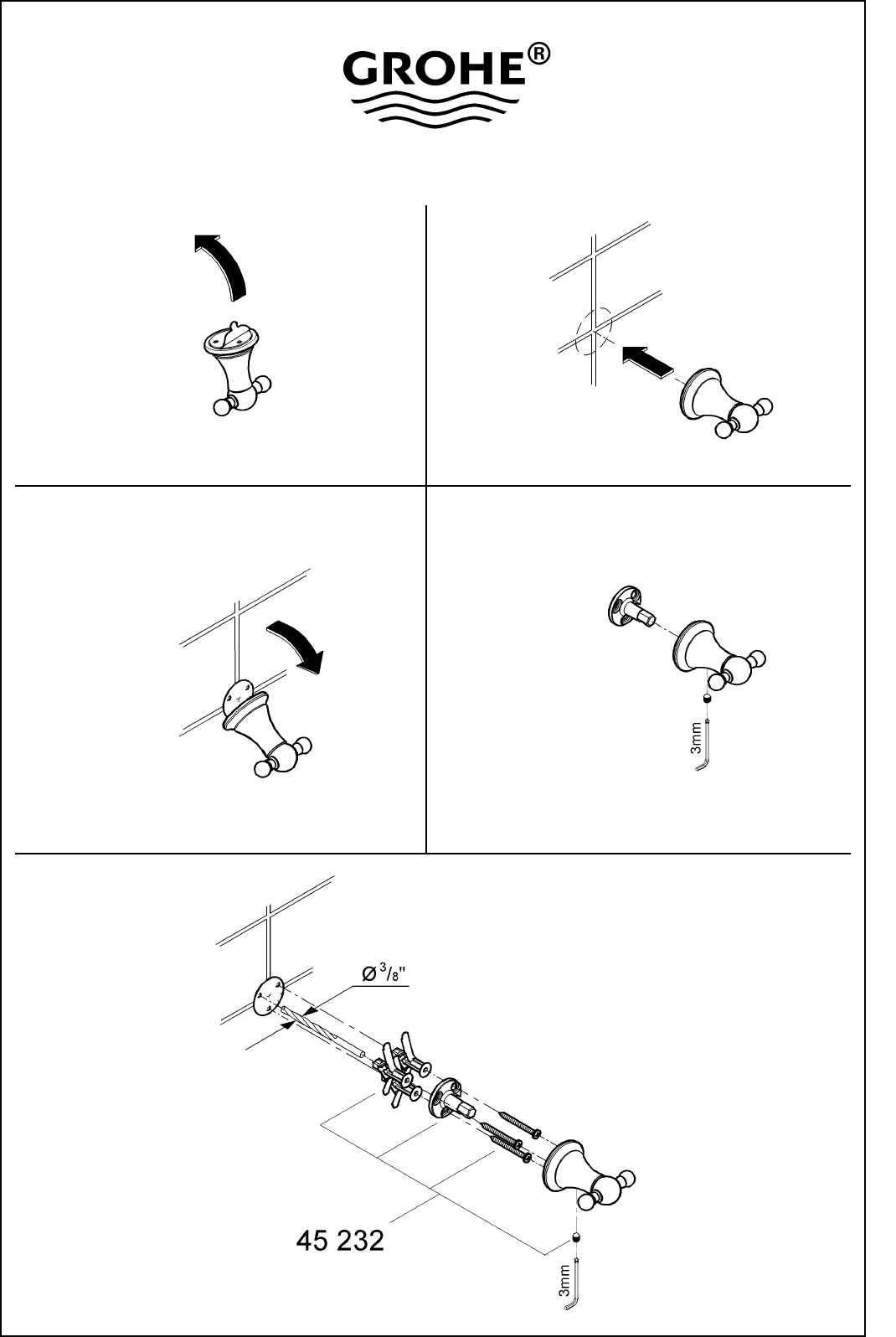 GROHE®

3mm

Ø $^3/_8$"

45 232

3mm