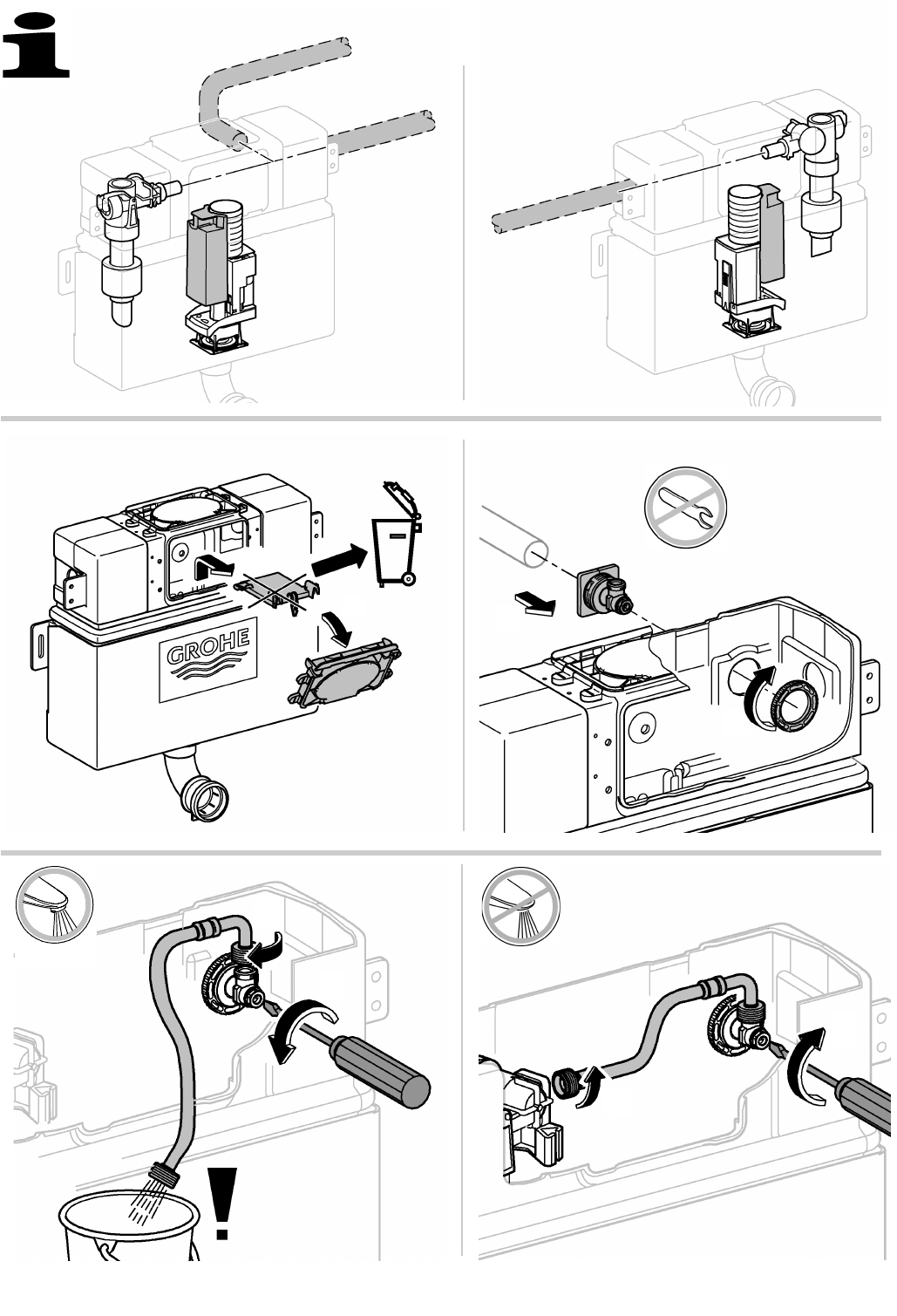 GROHE