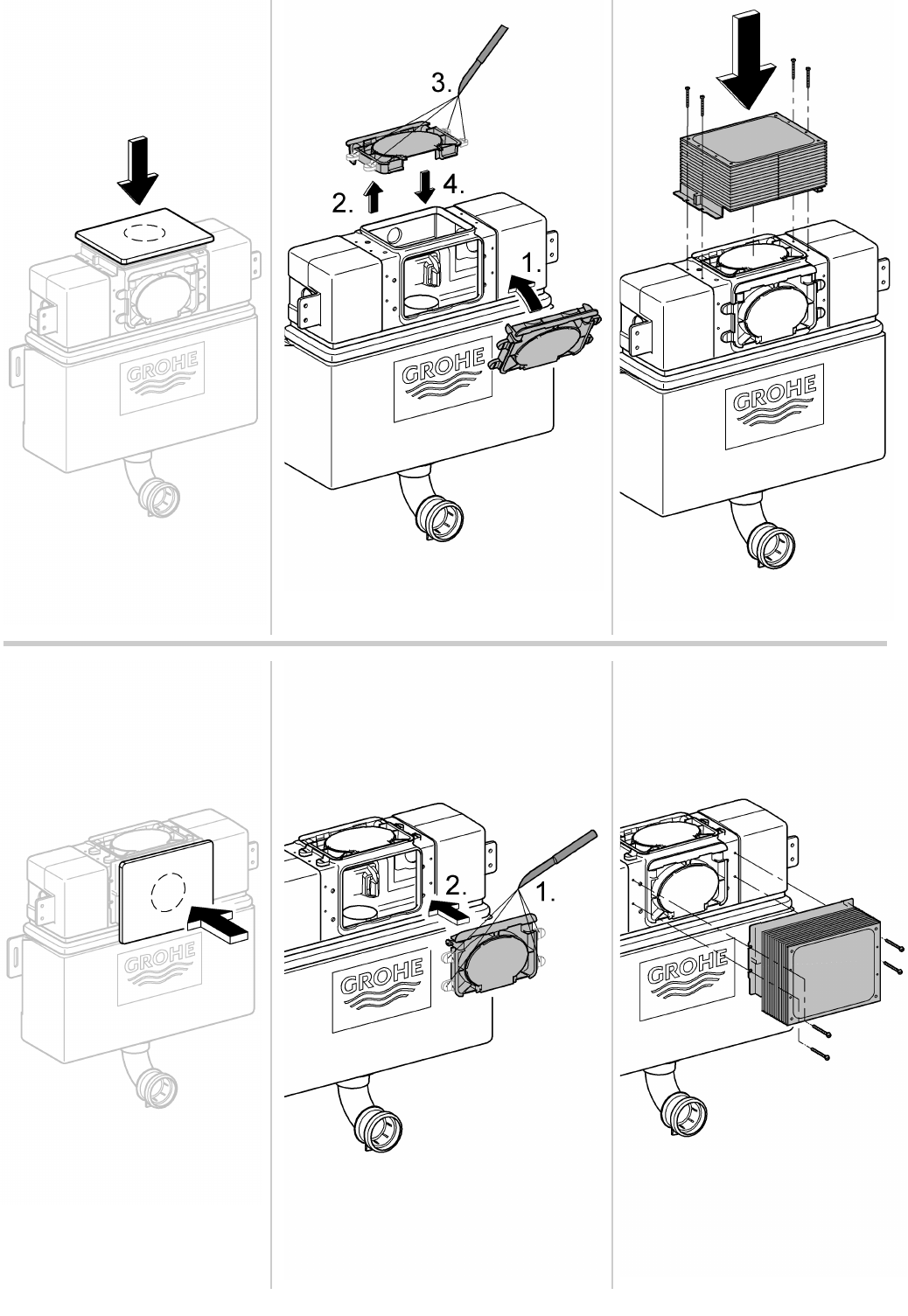 GROHE

3.
2.
4.
1.
GROHE

GROHE

GROHE

2.
1.
GROHE

GROHE