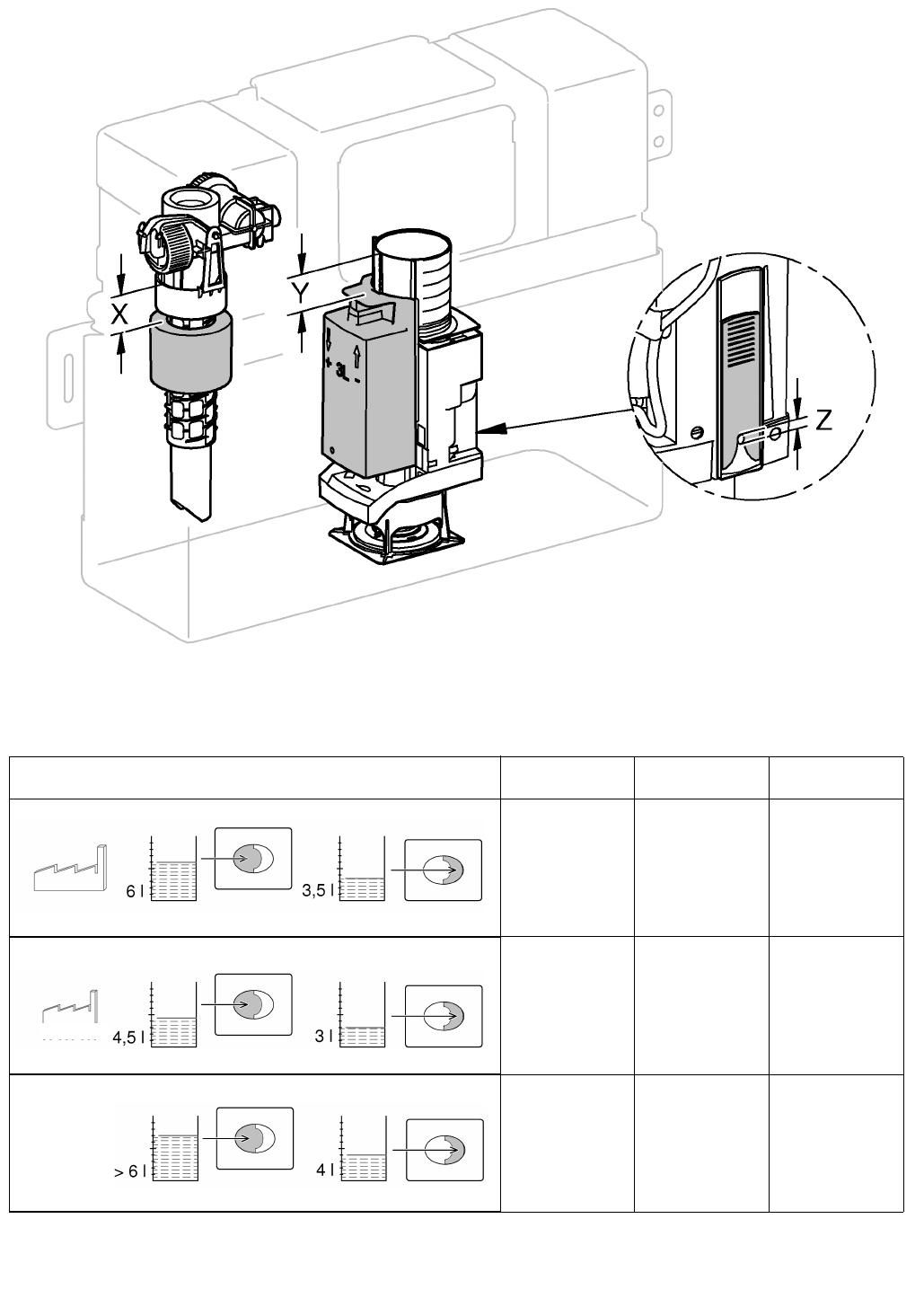 X

Y

+ 3L -

Z

| | | | |
|---|---|---|---|
| 6 l 3,5 l | | | |
| 4,5 l 3 l | | | |
| > 6 l 4 l | | | |