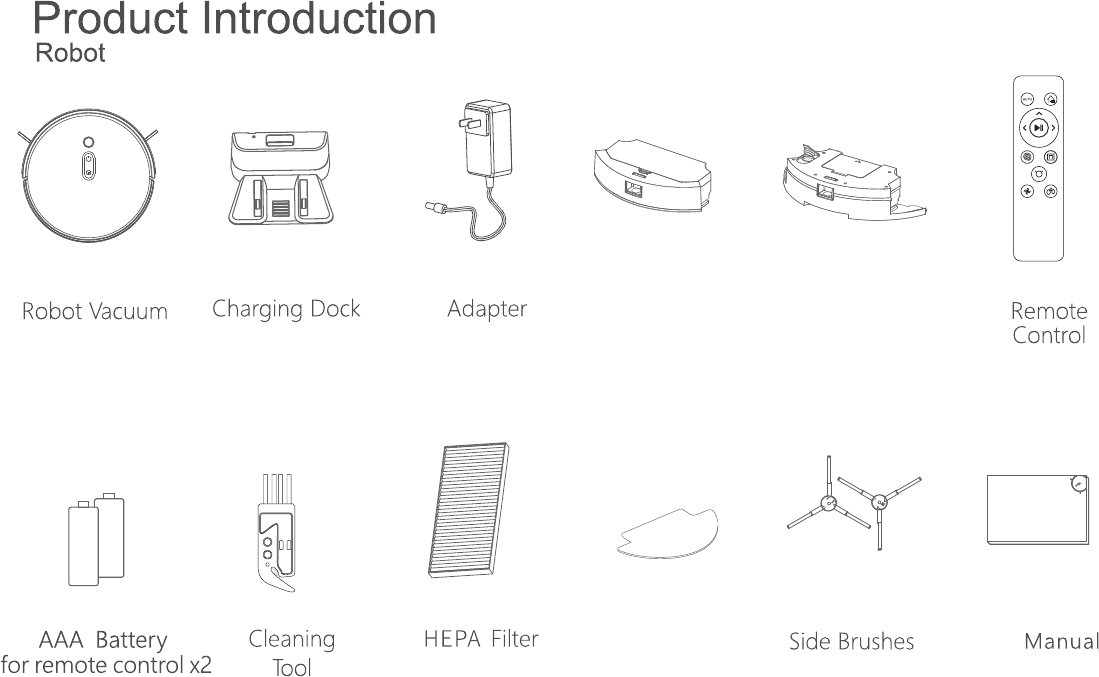 Product Introduction
Robot

Robot Vacuum

Charging Dock

Adapter

Remote Control

AAA Battery for remote control x2

Cleaning Tool

HEPA Filter

Side Brushes

Manual