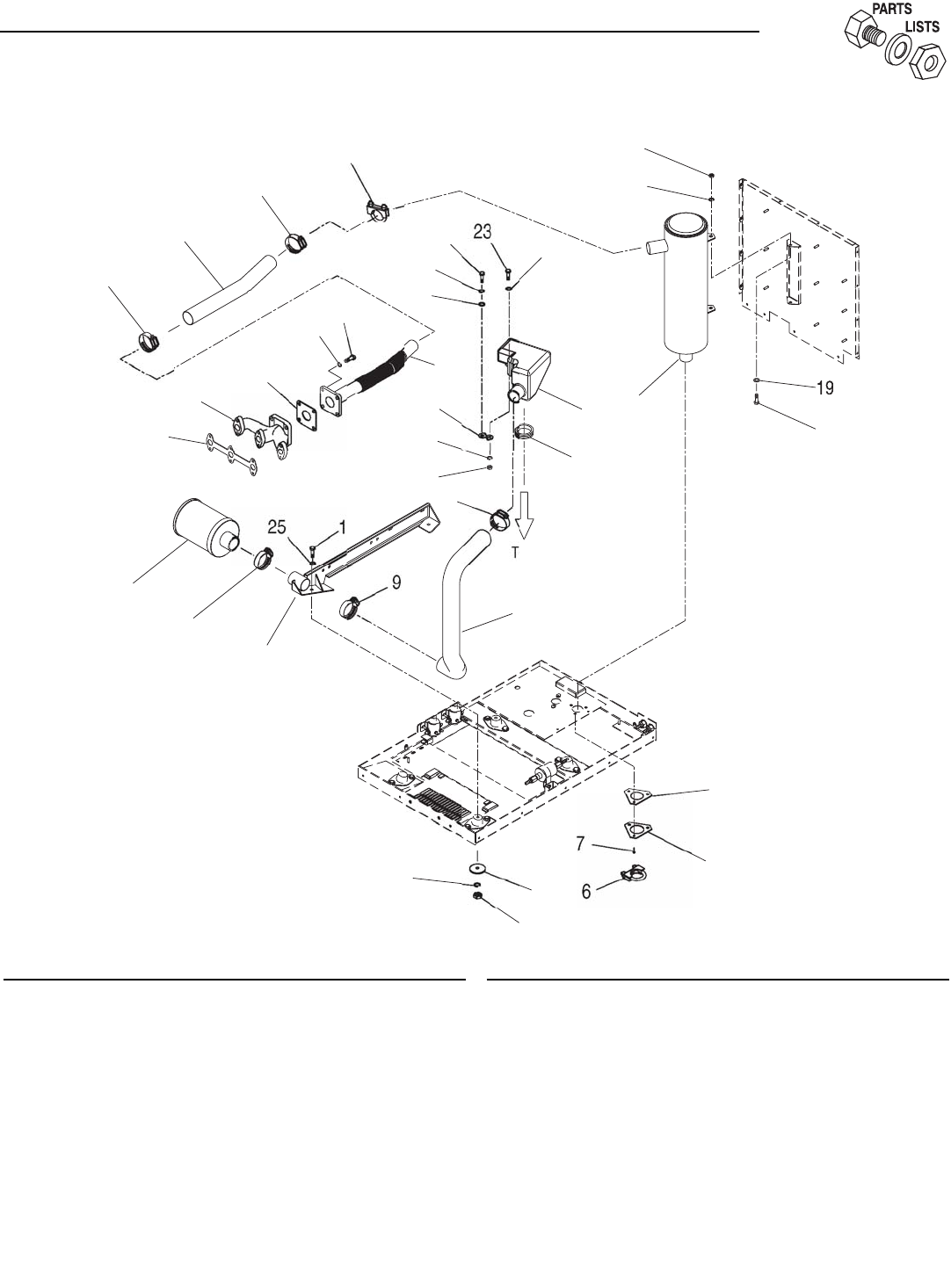 PARTS LISTS

23

19

25

1

9

T

7

6