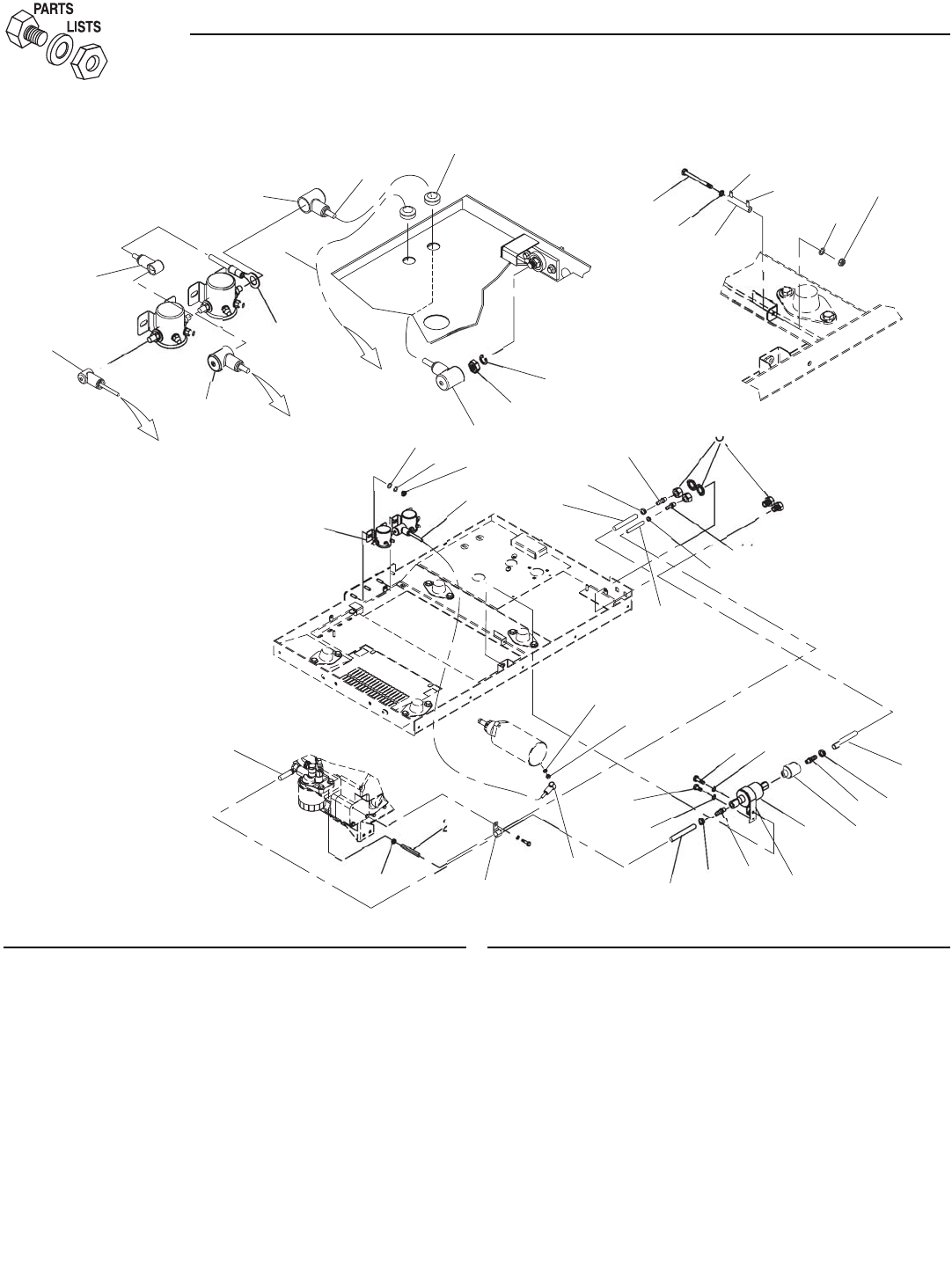 PARTS LISTS