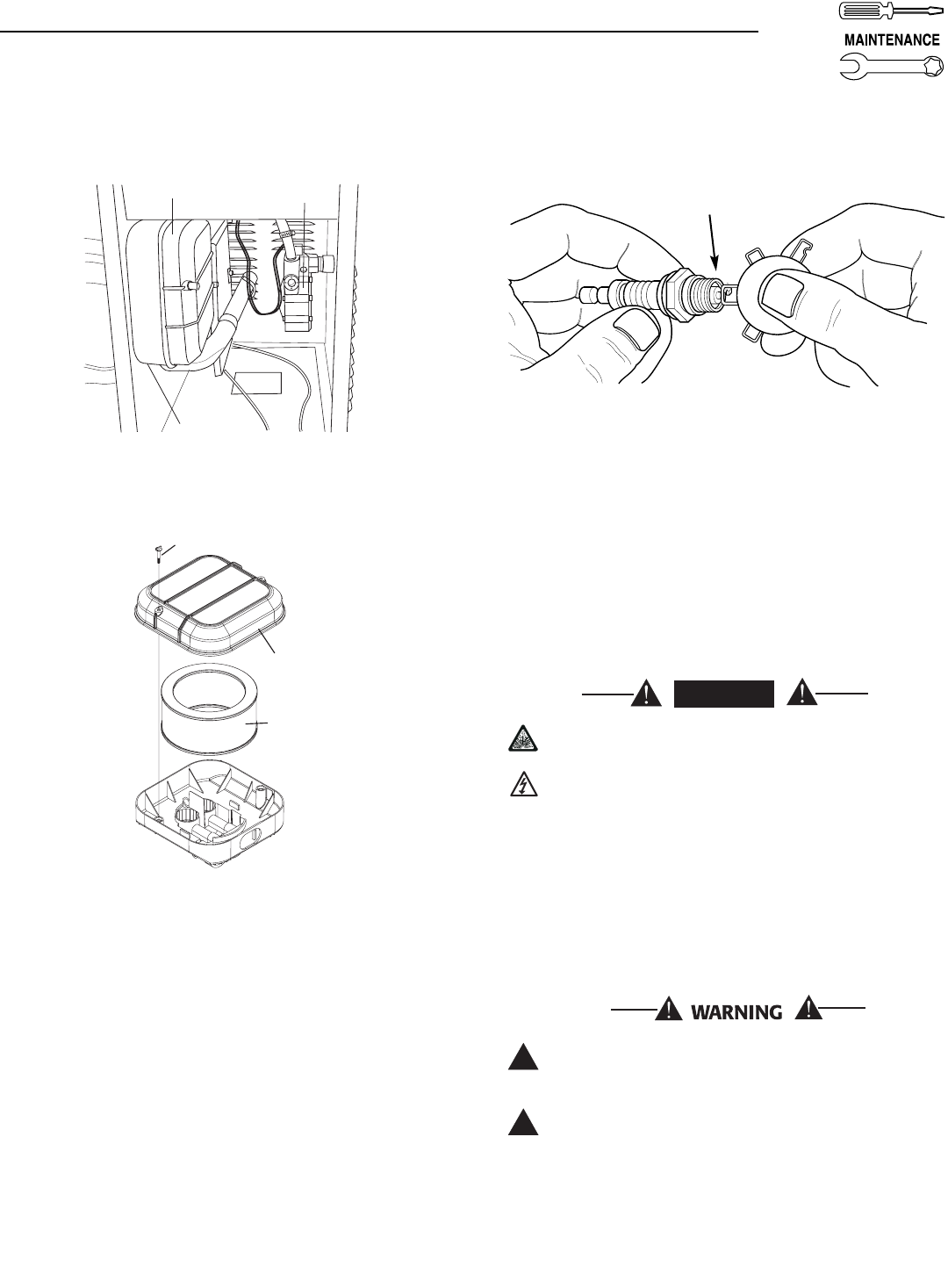 MAINTENANCE

WARNING