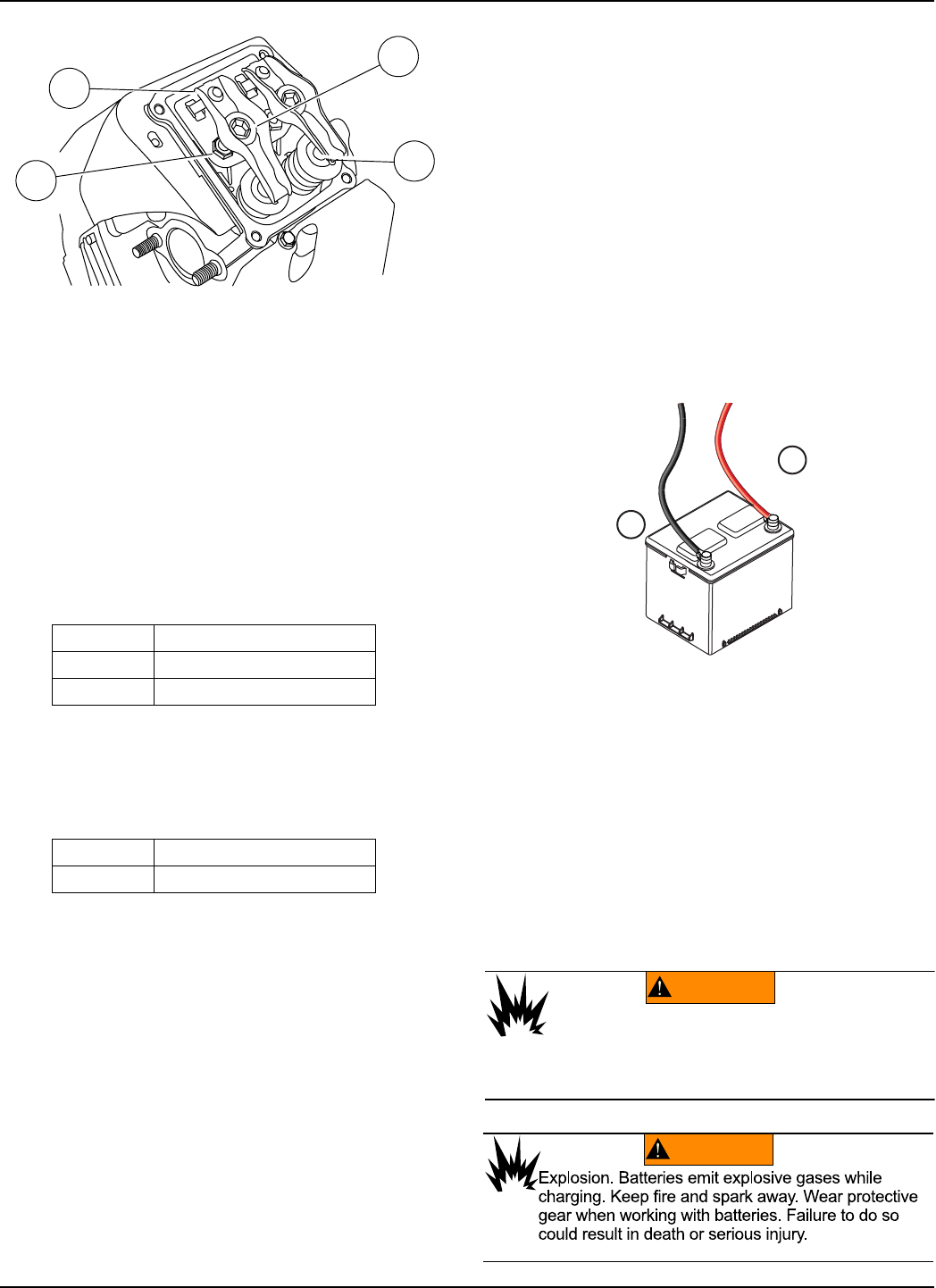 Explosion. Batteries emit explosive gases while charging. Keep fire and spark away. Wear protective gear when working with batteries. Failure to do so could result in death or serious injury.