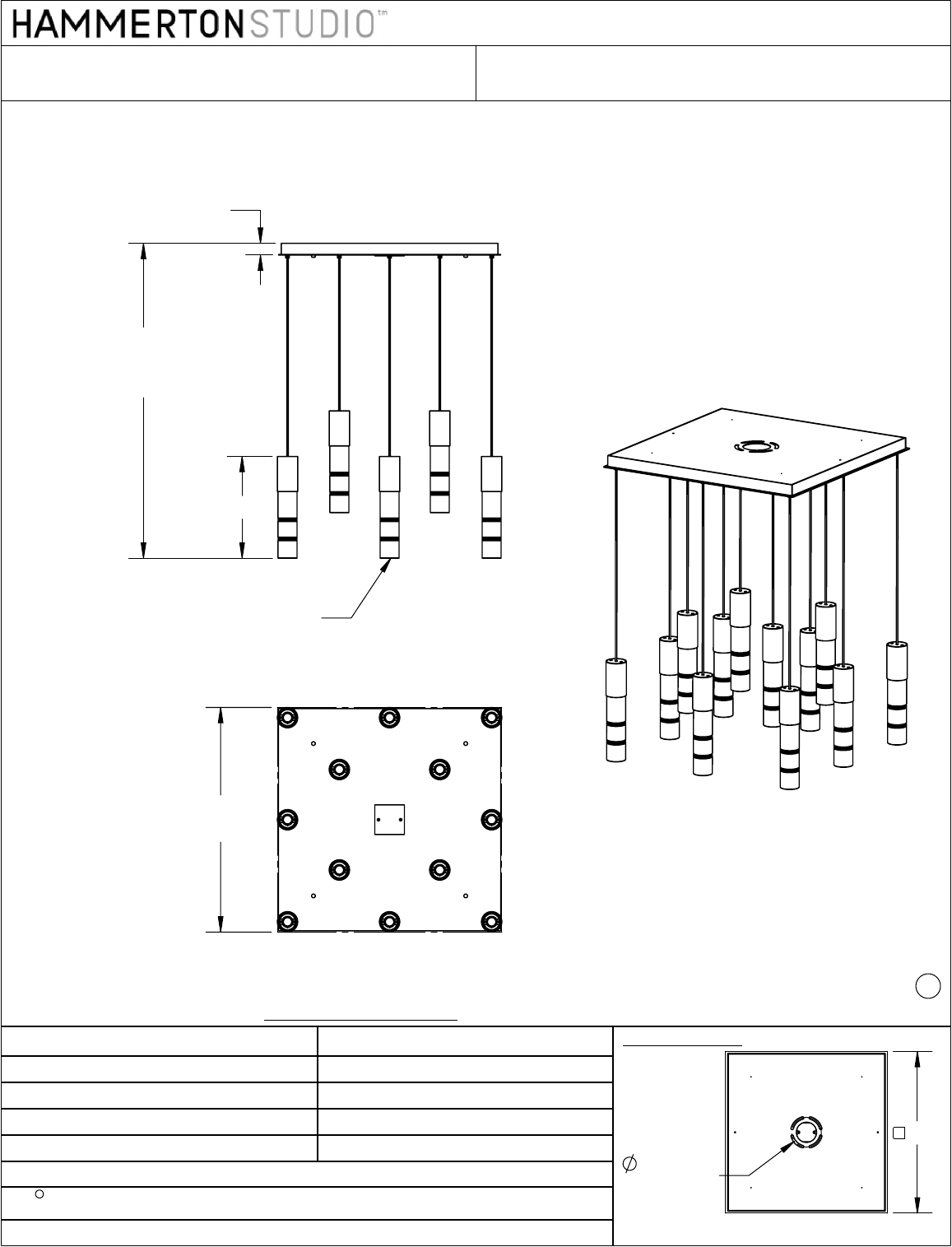 HAMMERTONSTUDIO™