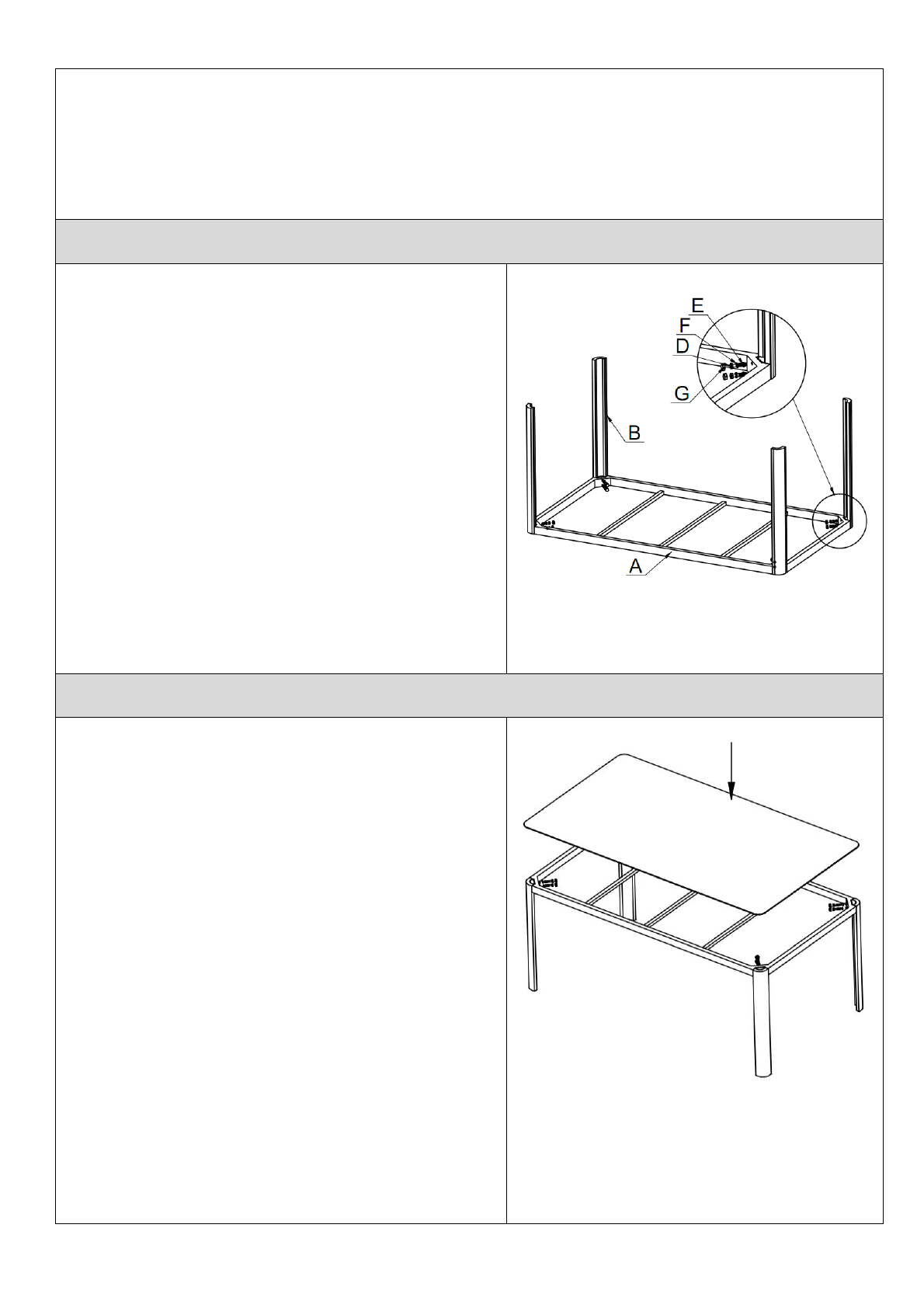 E
F
D
G
B
A