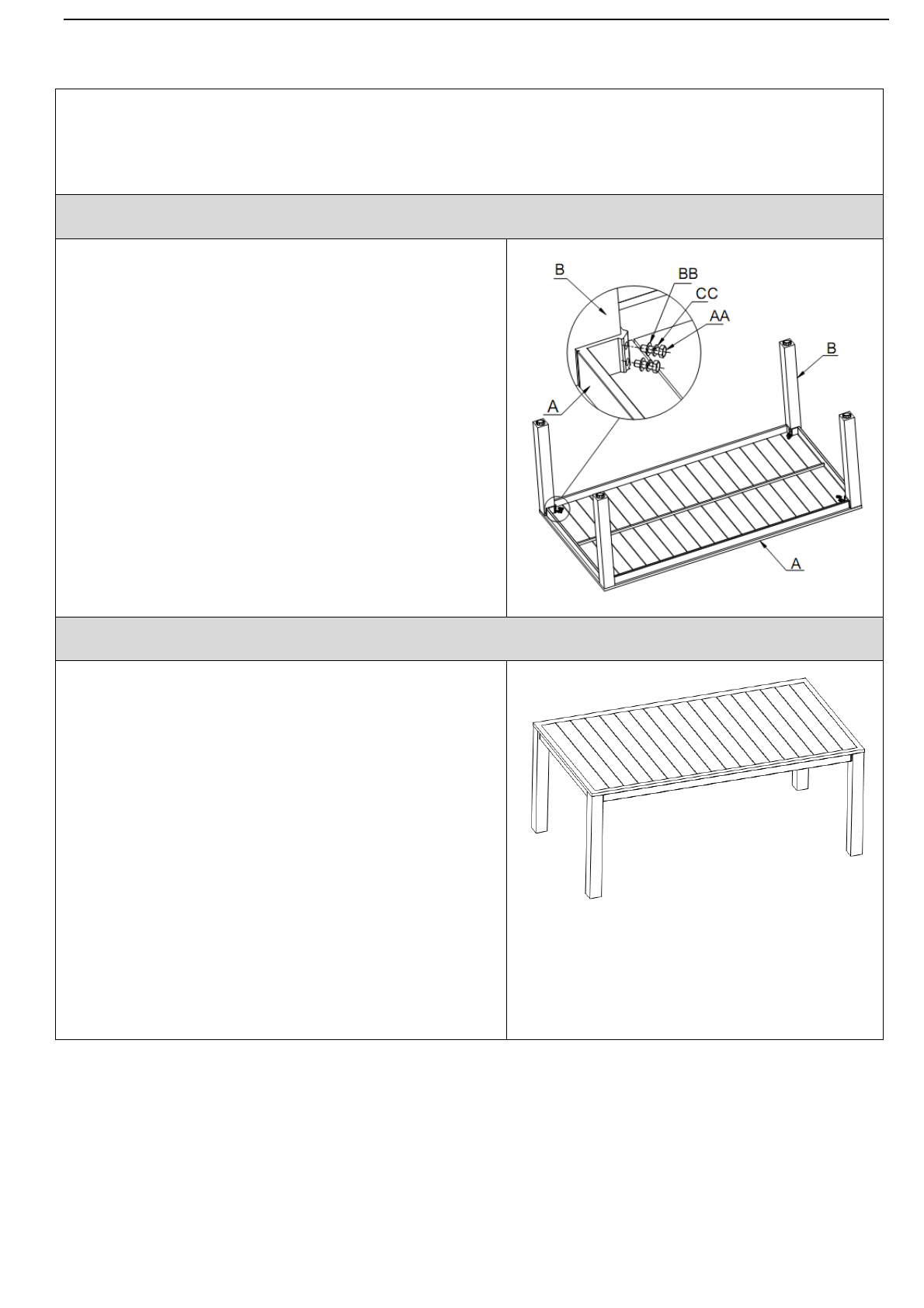 B
BB
CC
AA
B
A
A