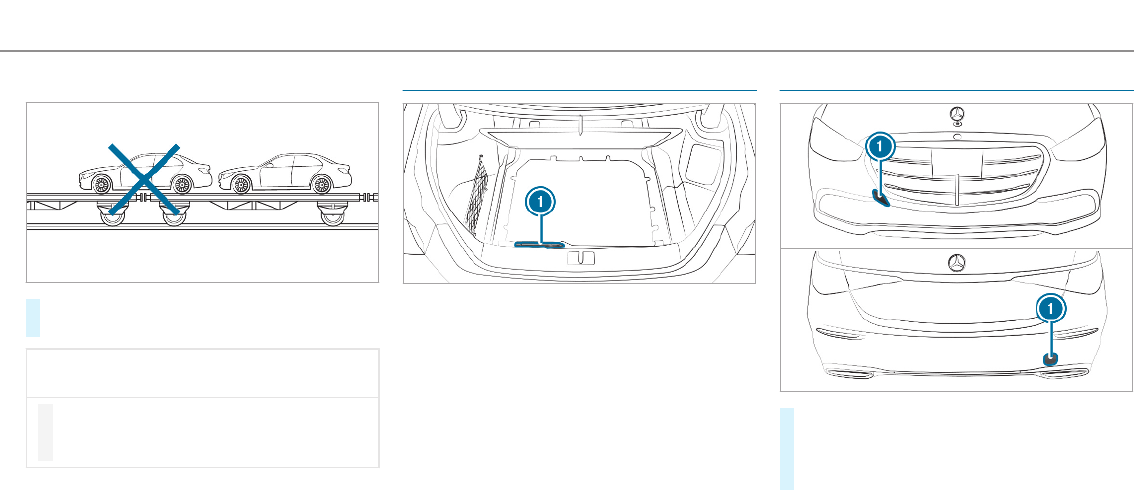 1

1

1