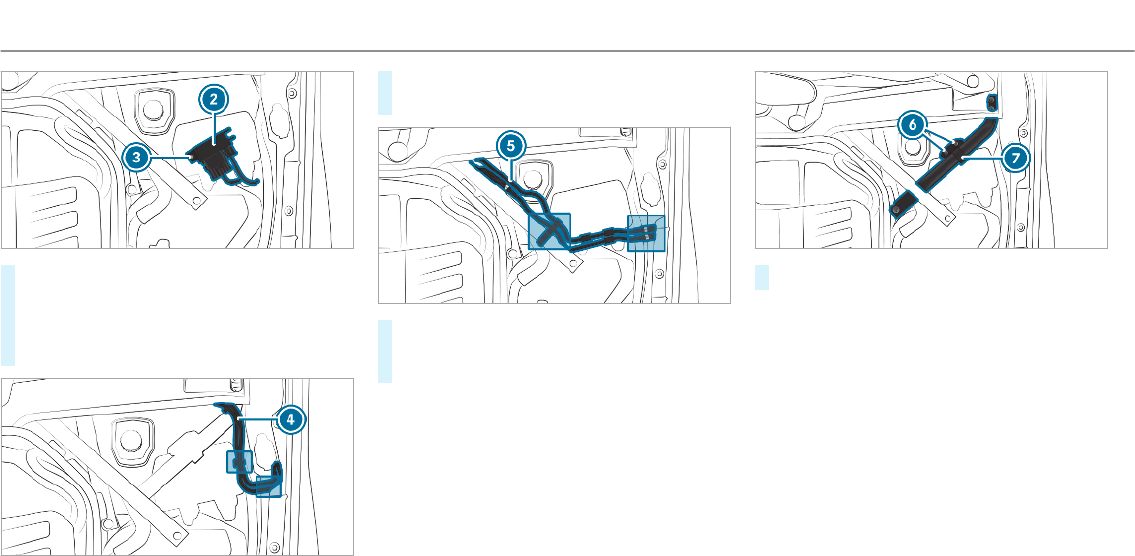 2
3
4
5
6
7