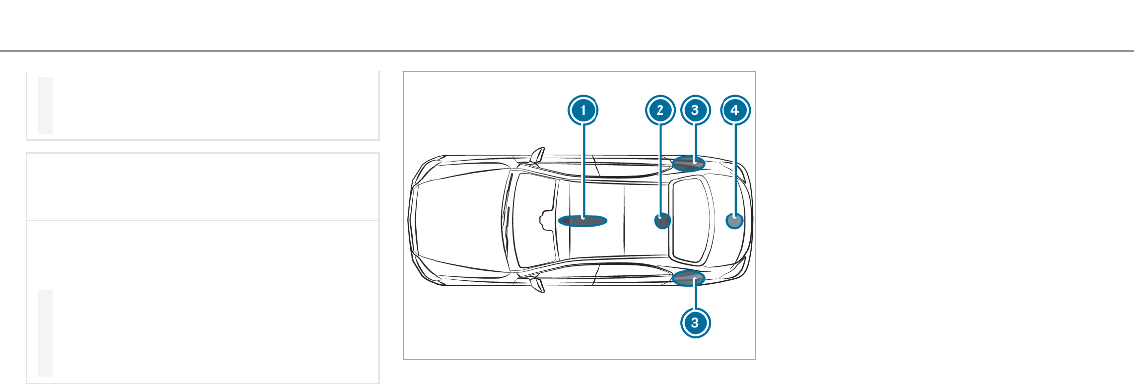 1
2
3
4
3