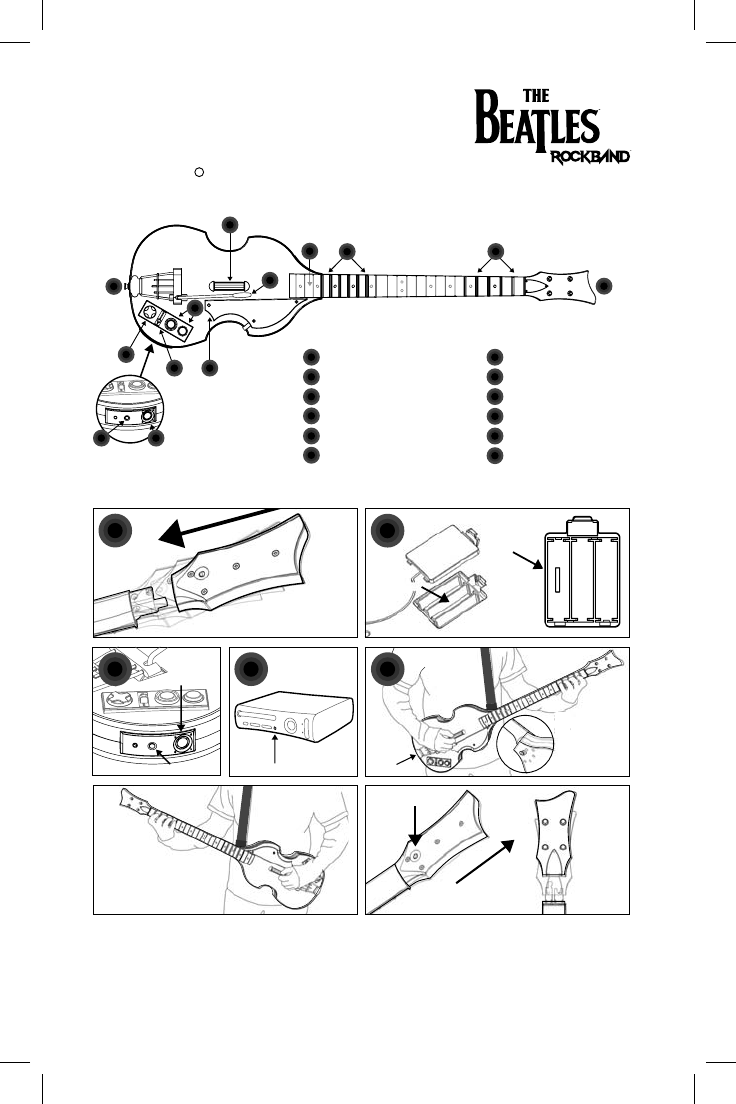 THE BEATLES ROCKBAND