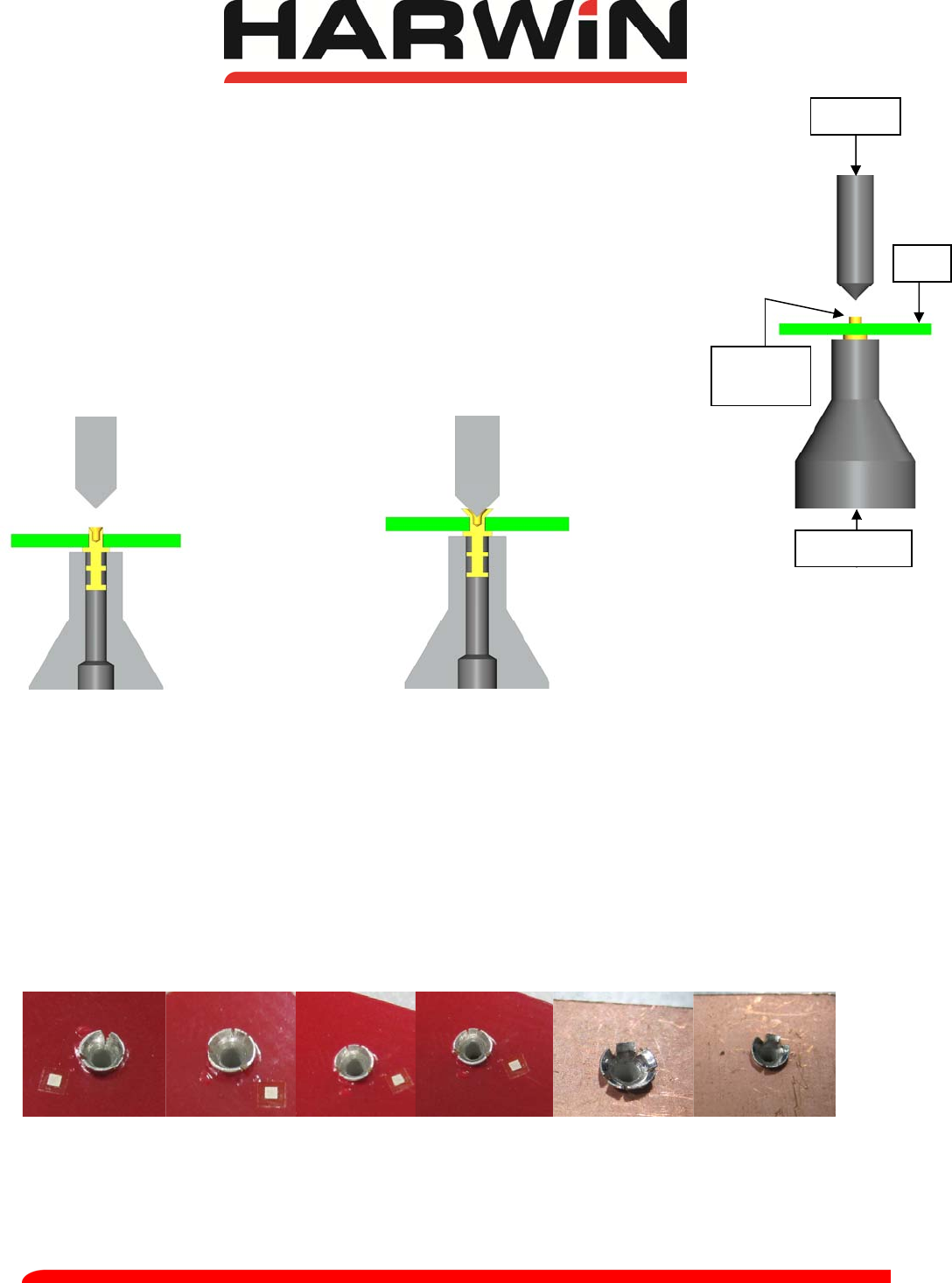 HARWiN