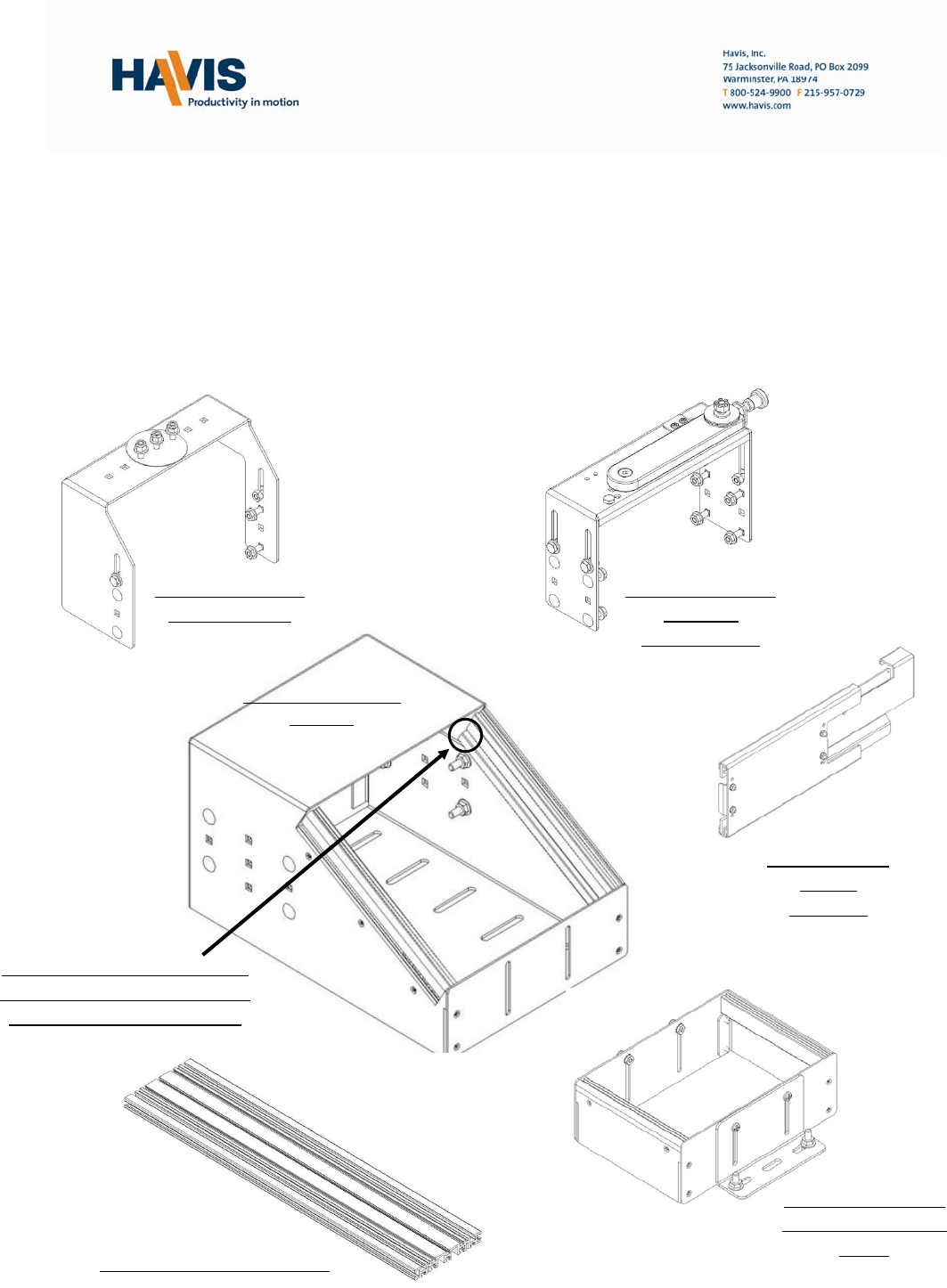 HAVIS
Productivity in motion

Havis, Inc.
75 Jacksonville Road, PO Box 2099
Warminster, PA 18974
T 800-524-9900 F 215-957-0729
www.havis.com