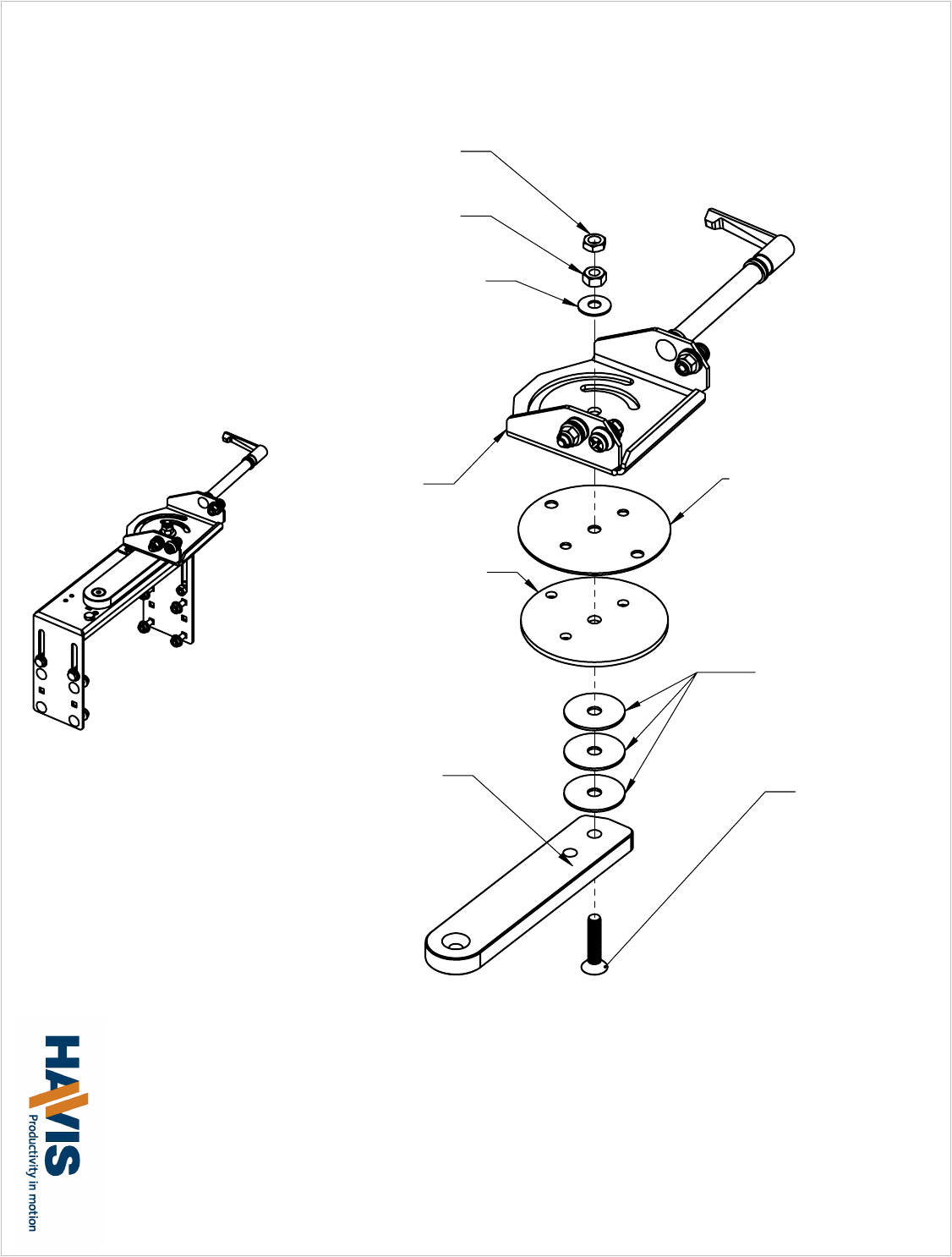 HAVIS
Productivity in motion