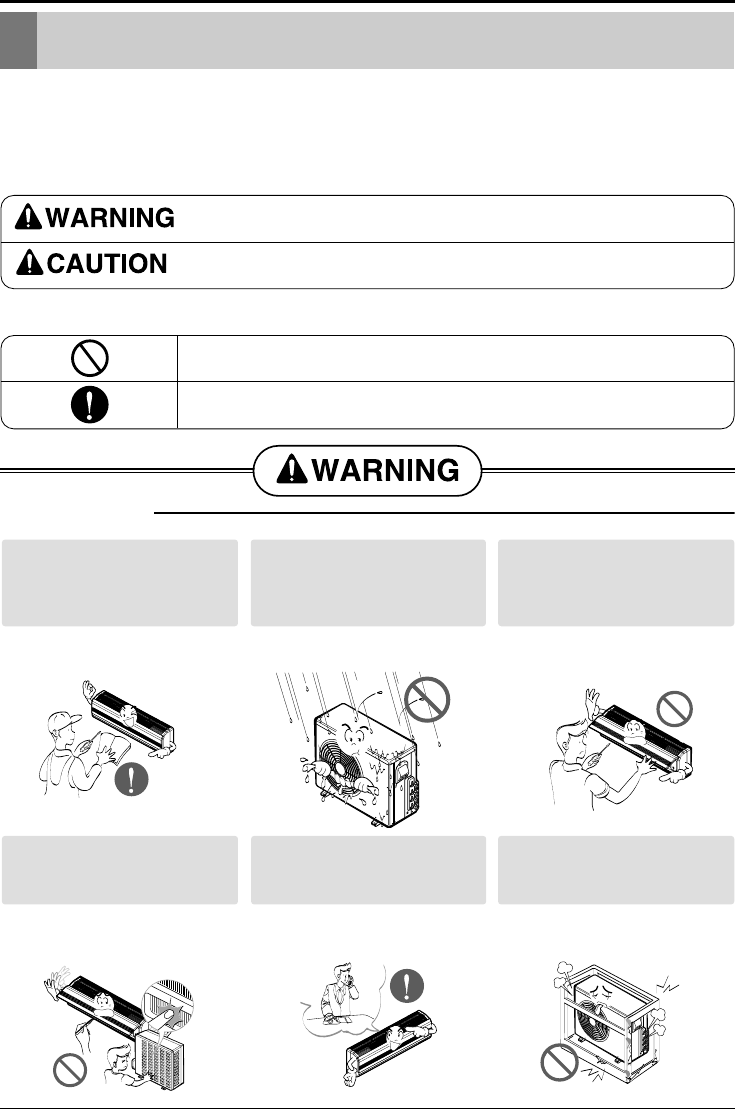 WARNING

CAUTION

WARNING