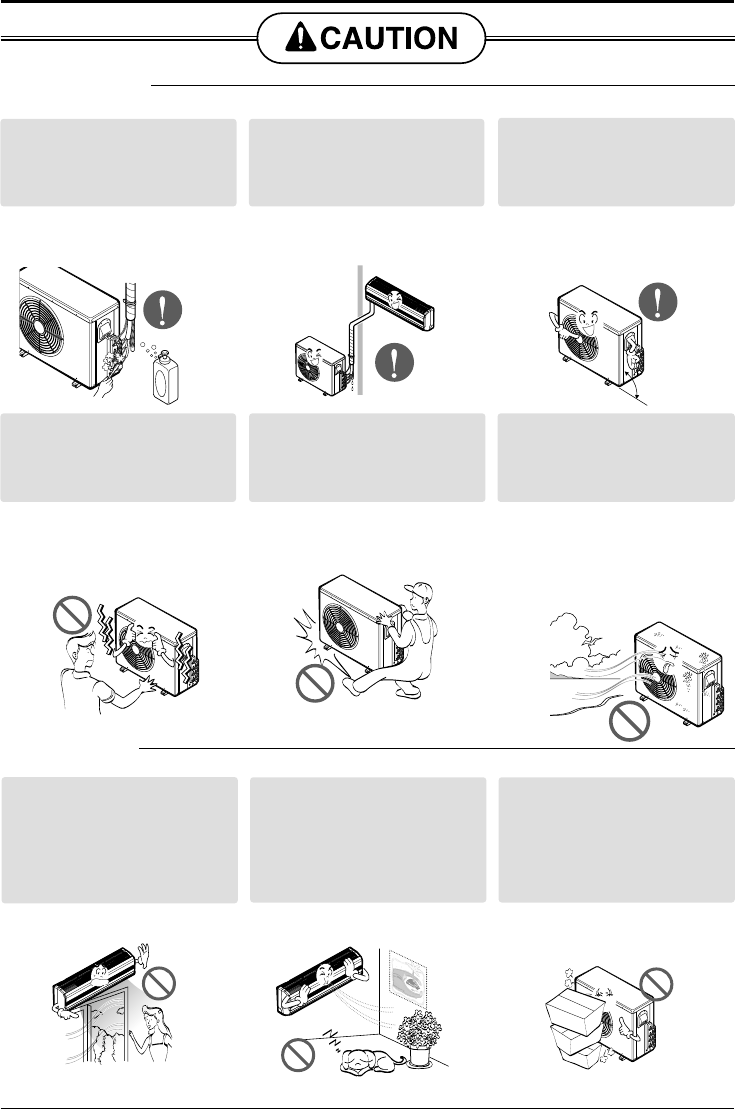 CAUTION