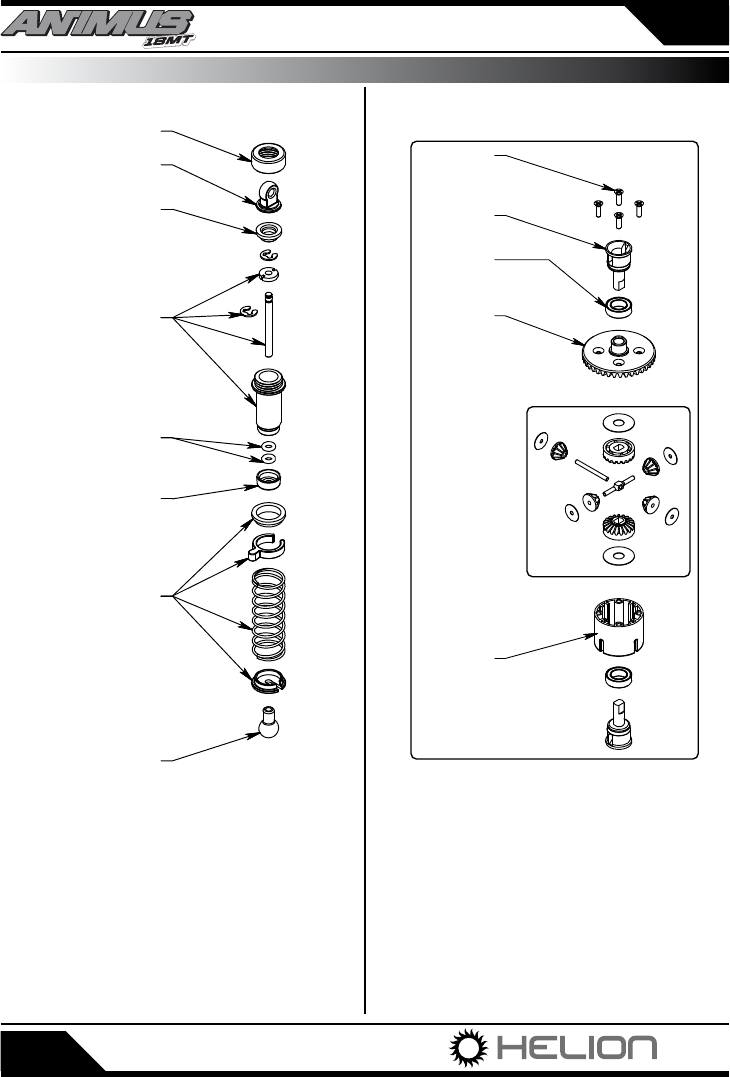 ANIMUS 18MT

HELION