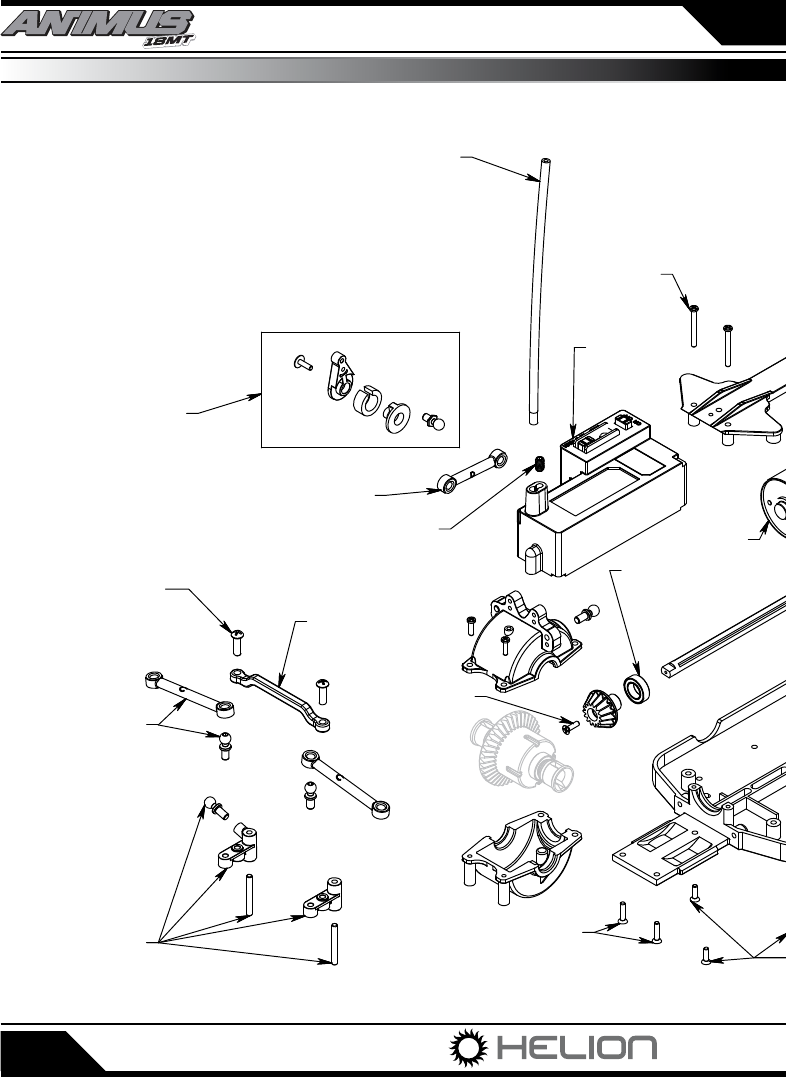 ANIMUS 18MT

HELION