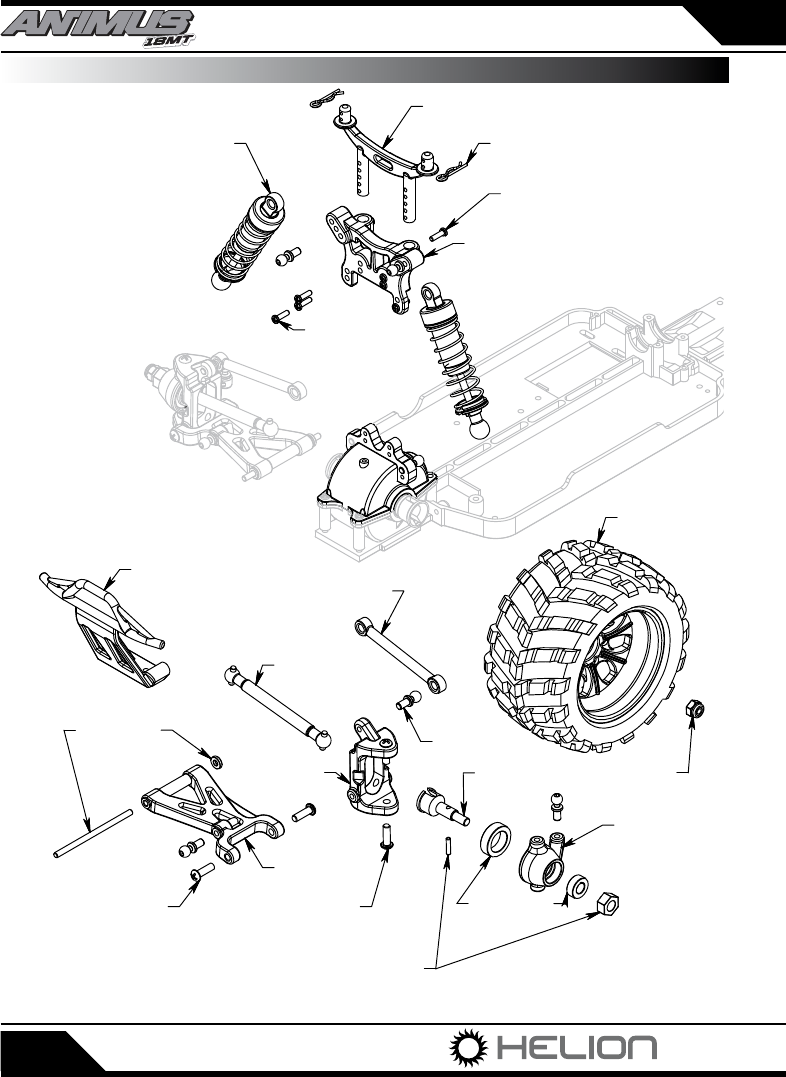 ANIMUS 18MT

HELION