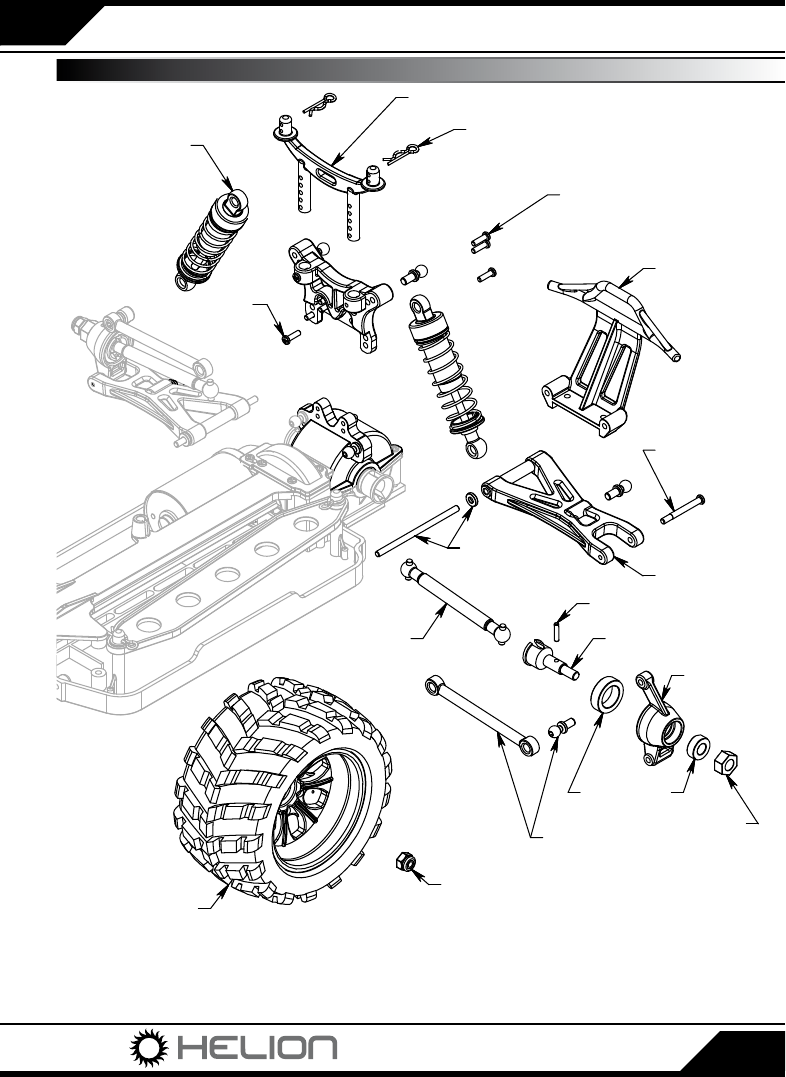 HELION