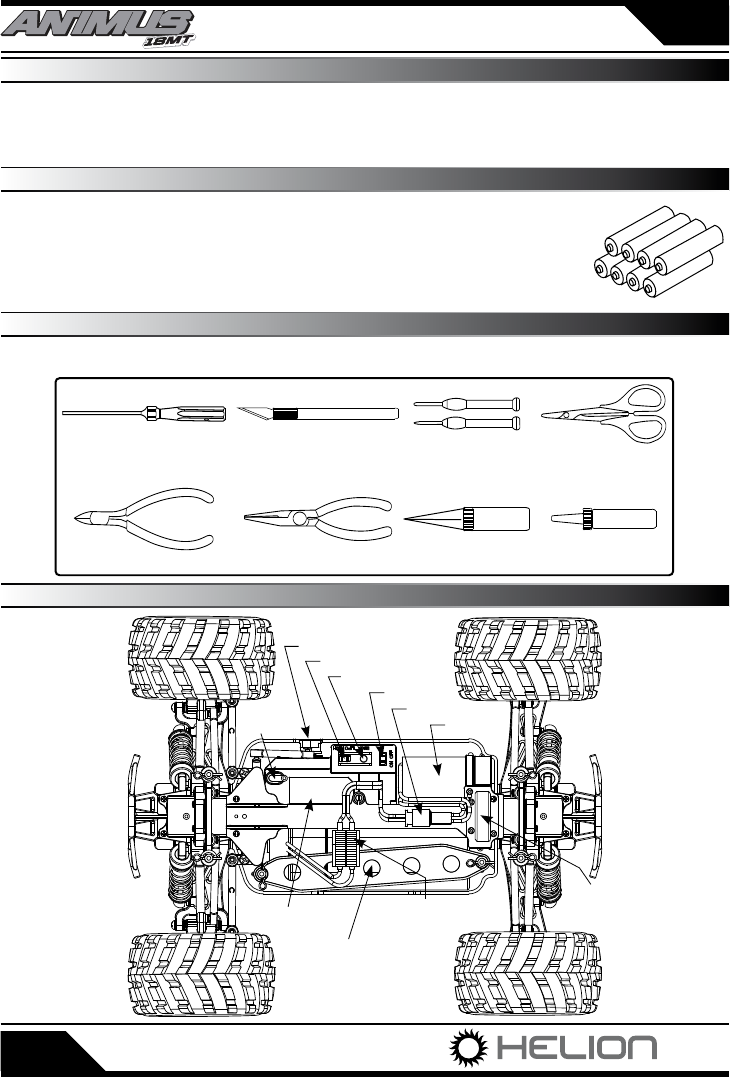 ANIMUS 18MT

HELION