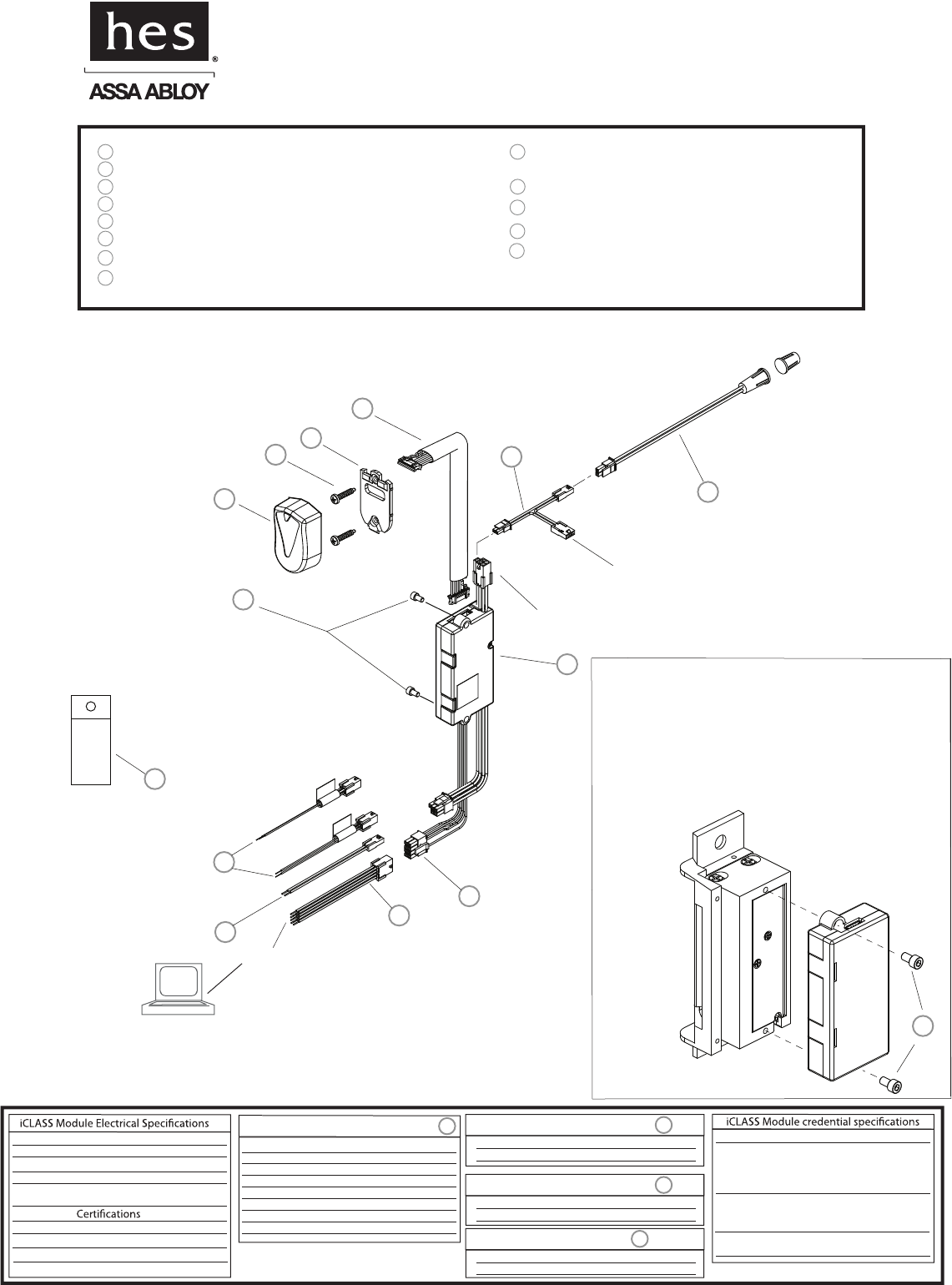 hes®
ASSA ABLOY

iCLASS Module Electrical Specifications

Certifications

iCLASS Module credential specifications