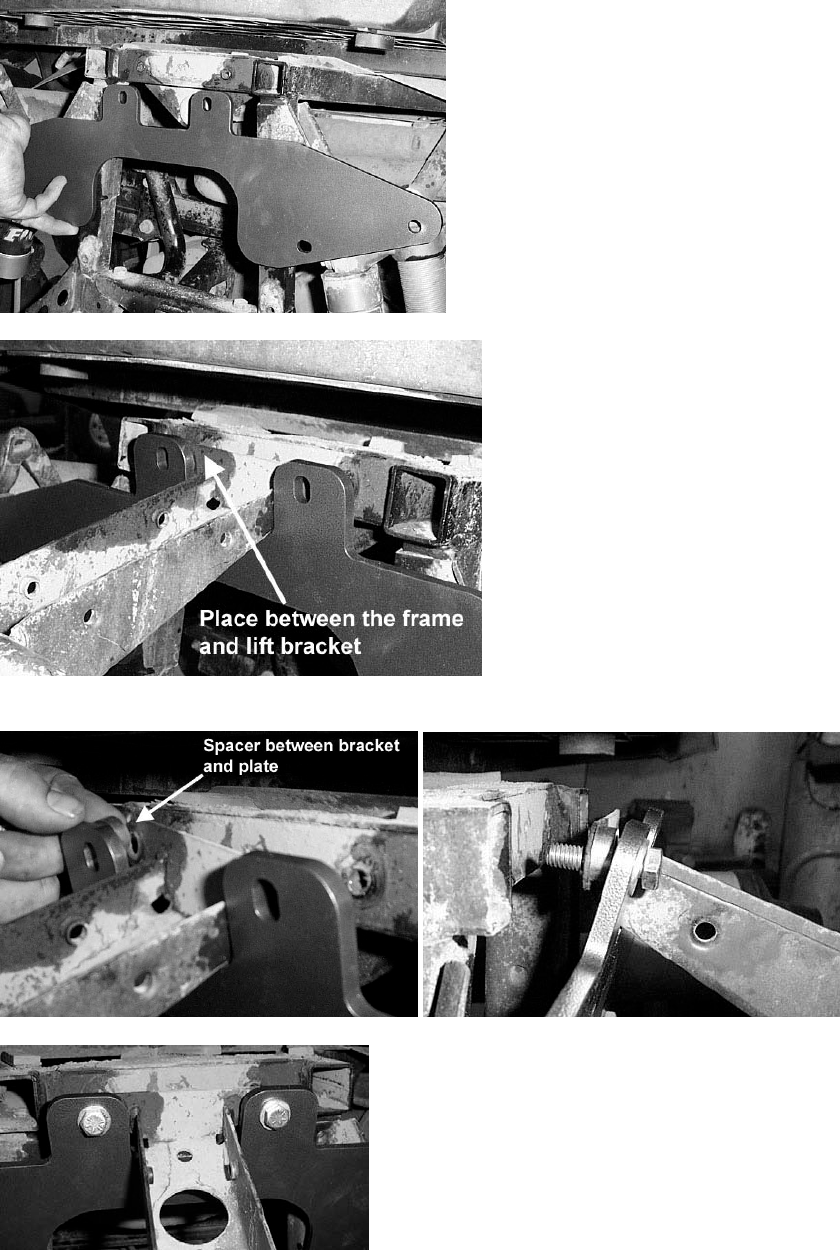 Place between the frame and lift bracket

Spacer between bracket and plate