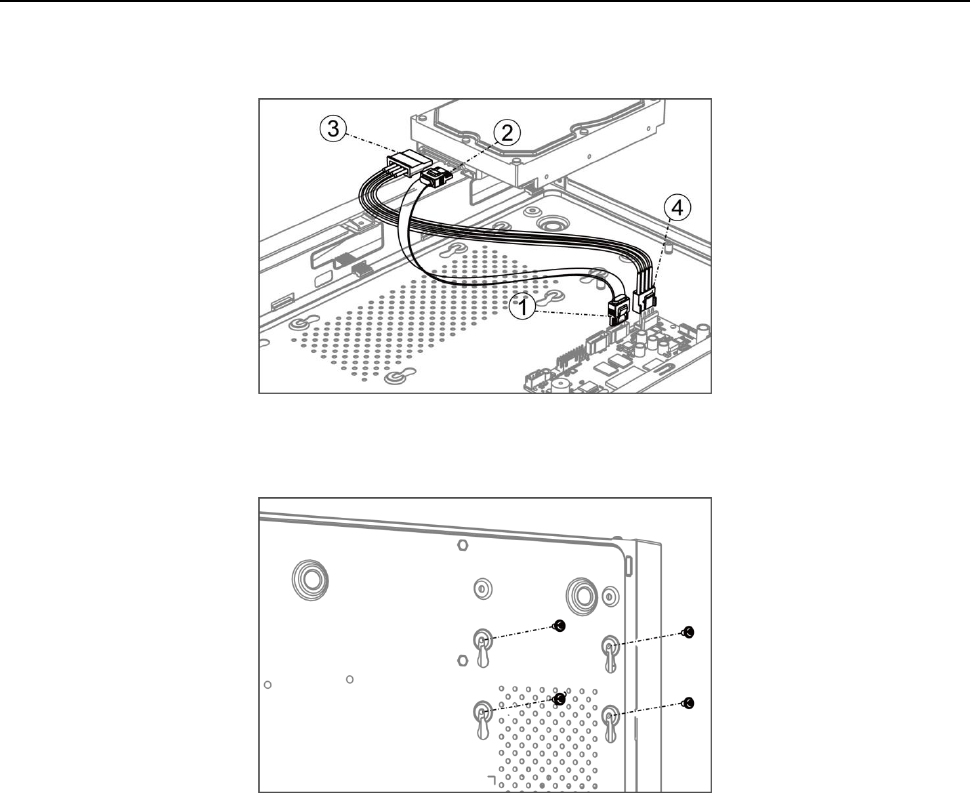 3
2
4
1