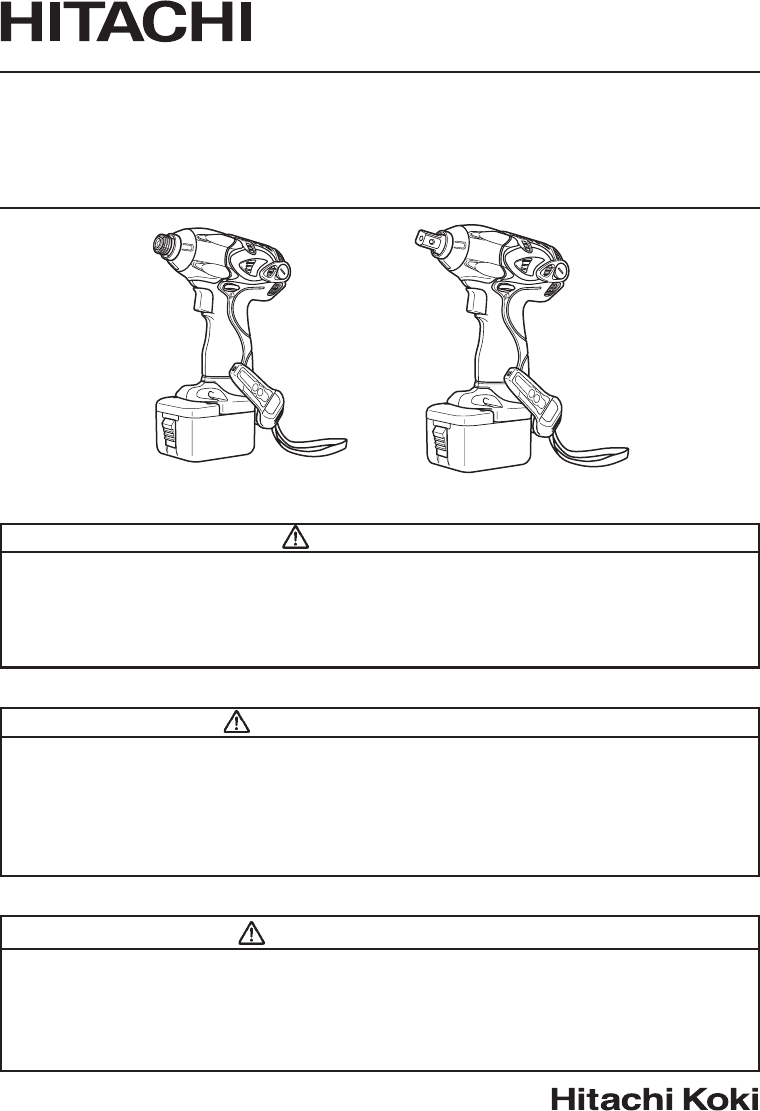 HITACHI

Hitachi Koki