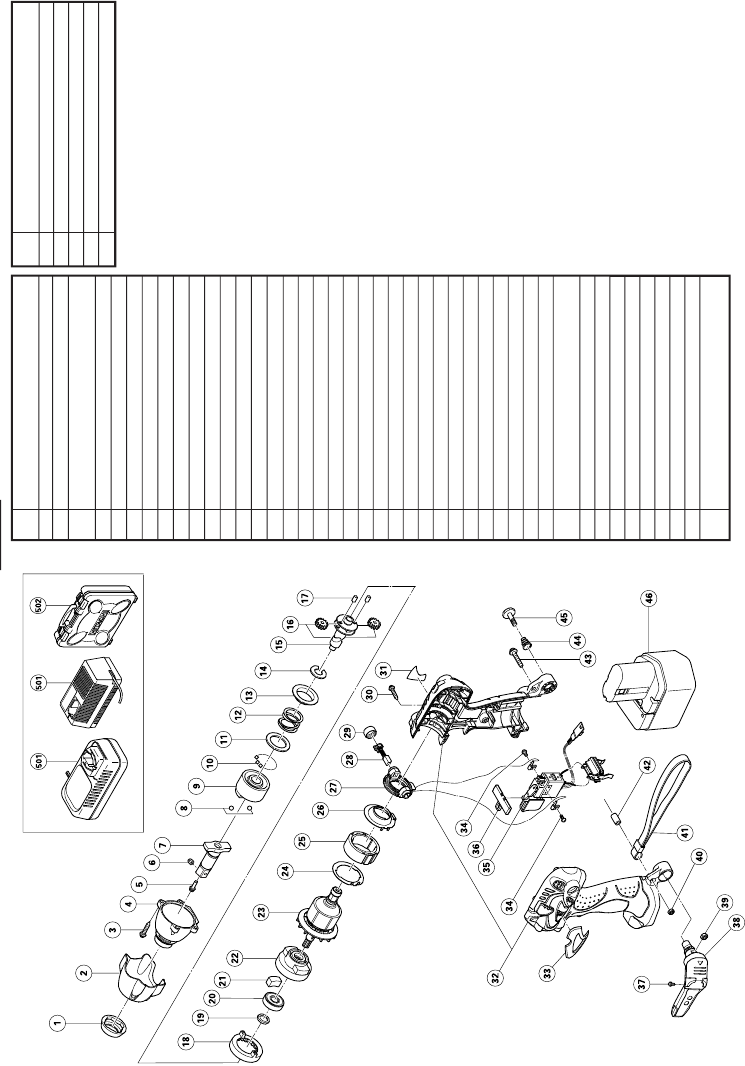 502
501
501
1
2
3
4
5
6
7
8
9
10
11
12
13
14
15
16
17
18
19
20
21
22
23
24
25
26
27
28
29
30
31
32
33
34
34
35
36
37
38
39
40
41
42
43
44
45
46