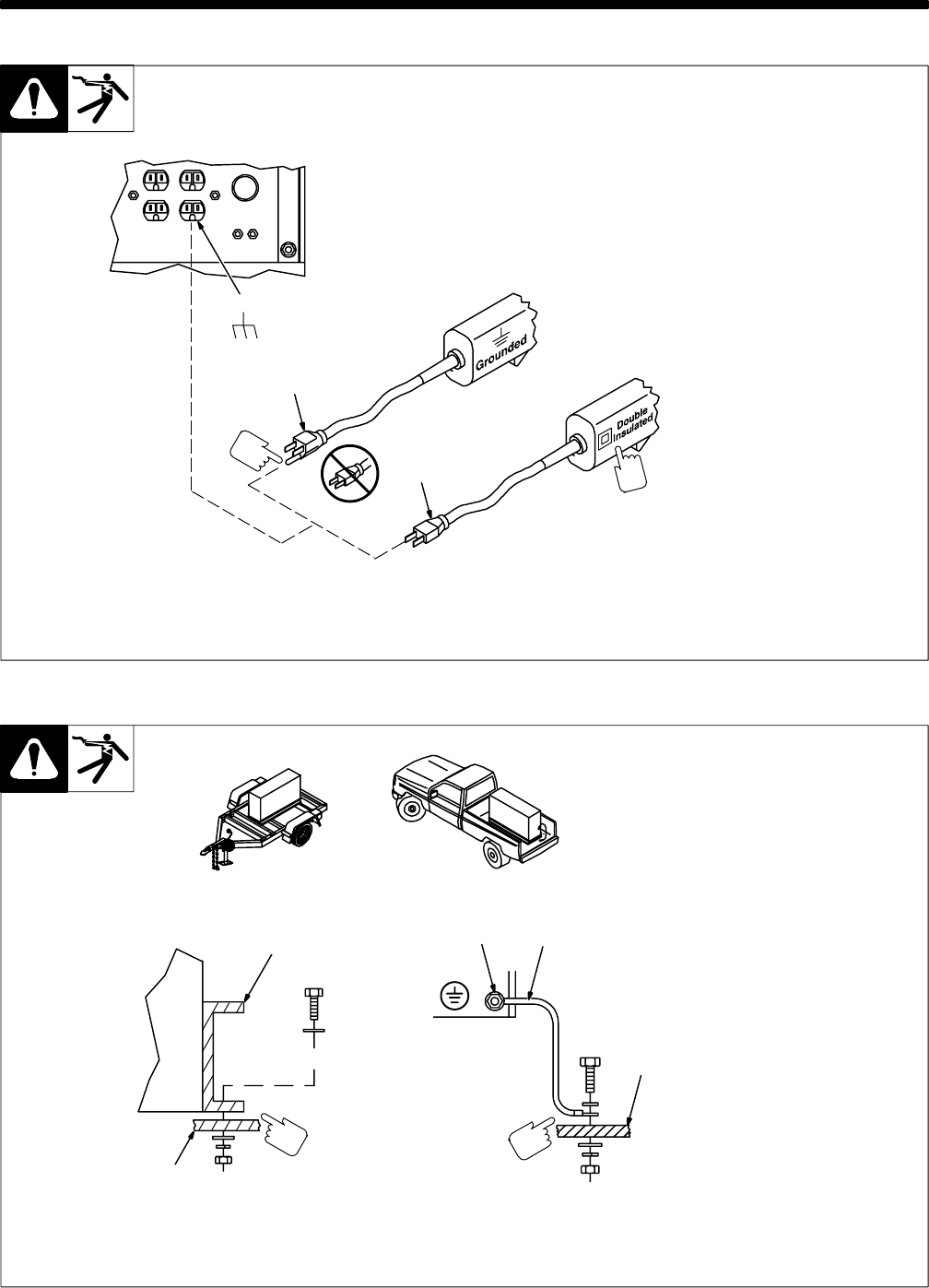 Grounded

Double Insulated