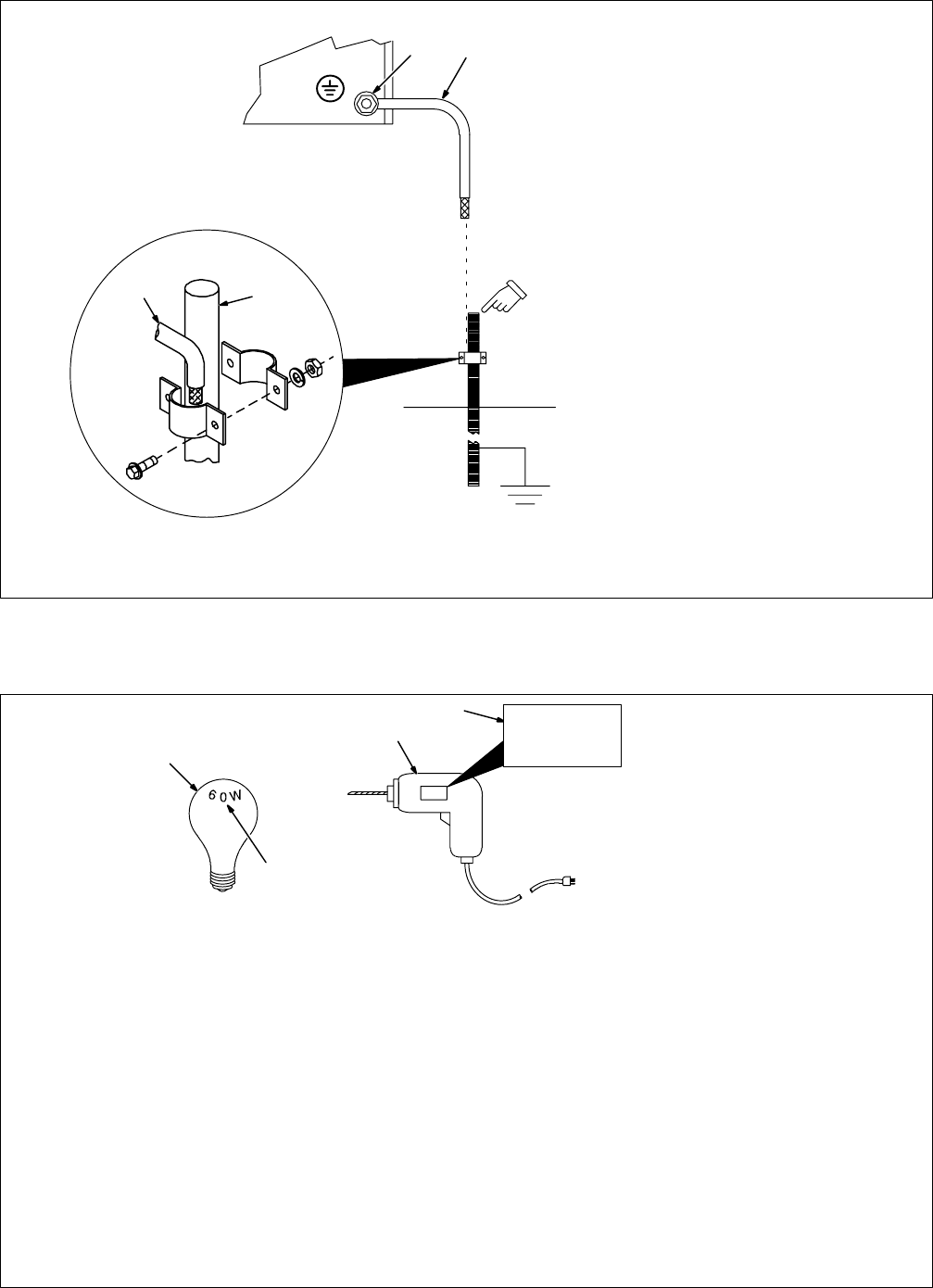 60W