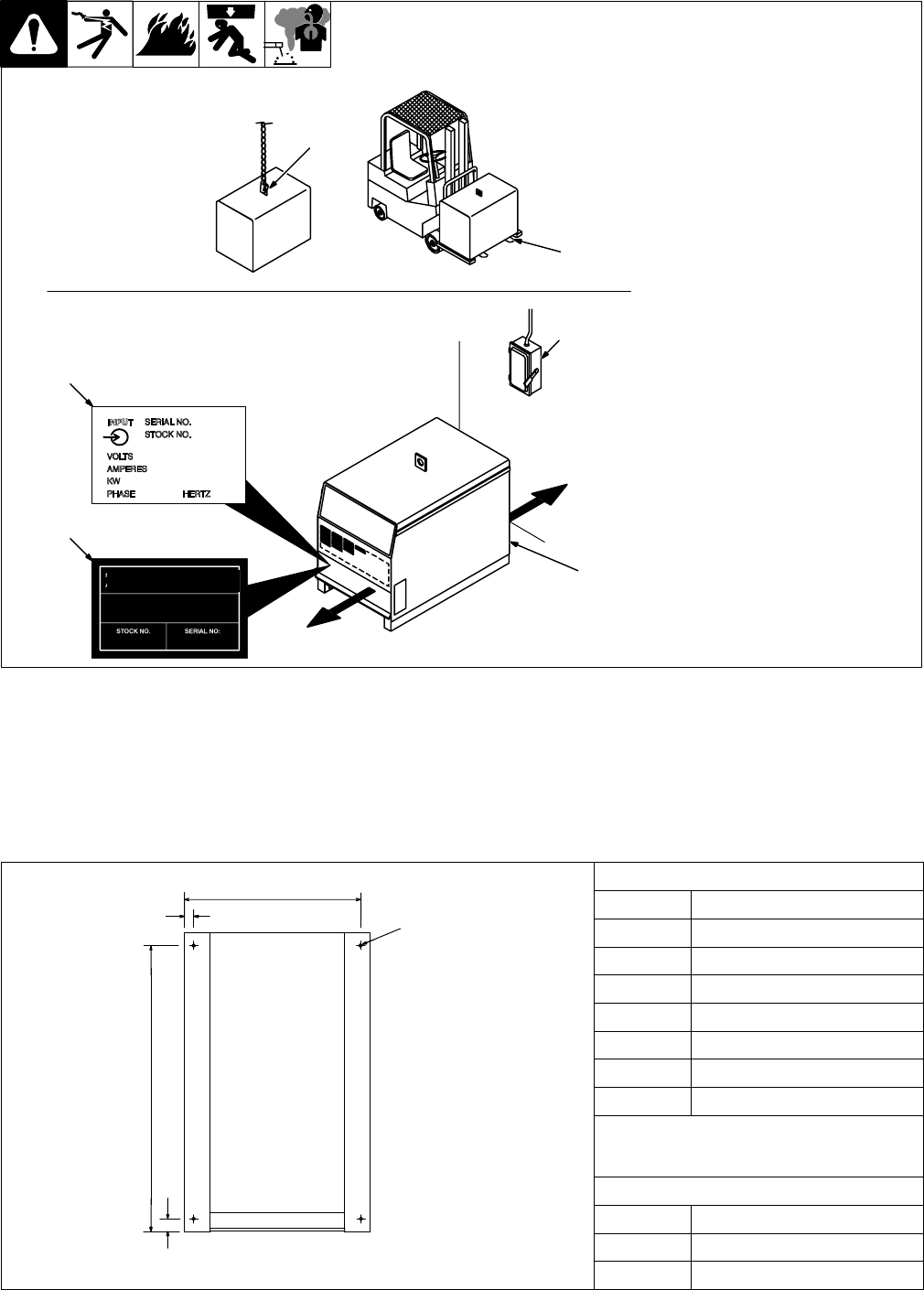 INPUT SERIAL NO.
STOCK NO.
VOLTS
AMPERES
KW
PHASE HERTZ

STOCK NO. SERIAL NO: