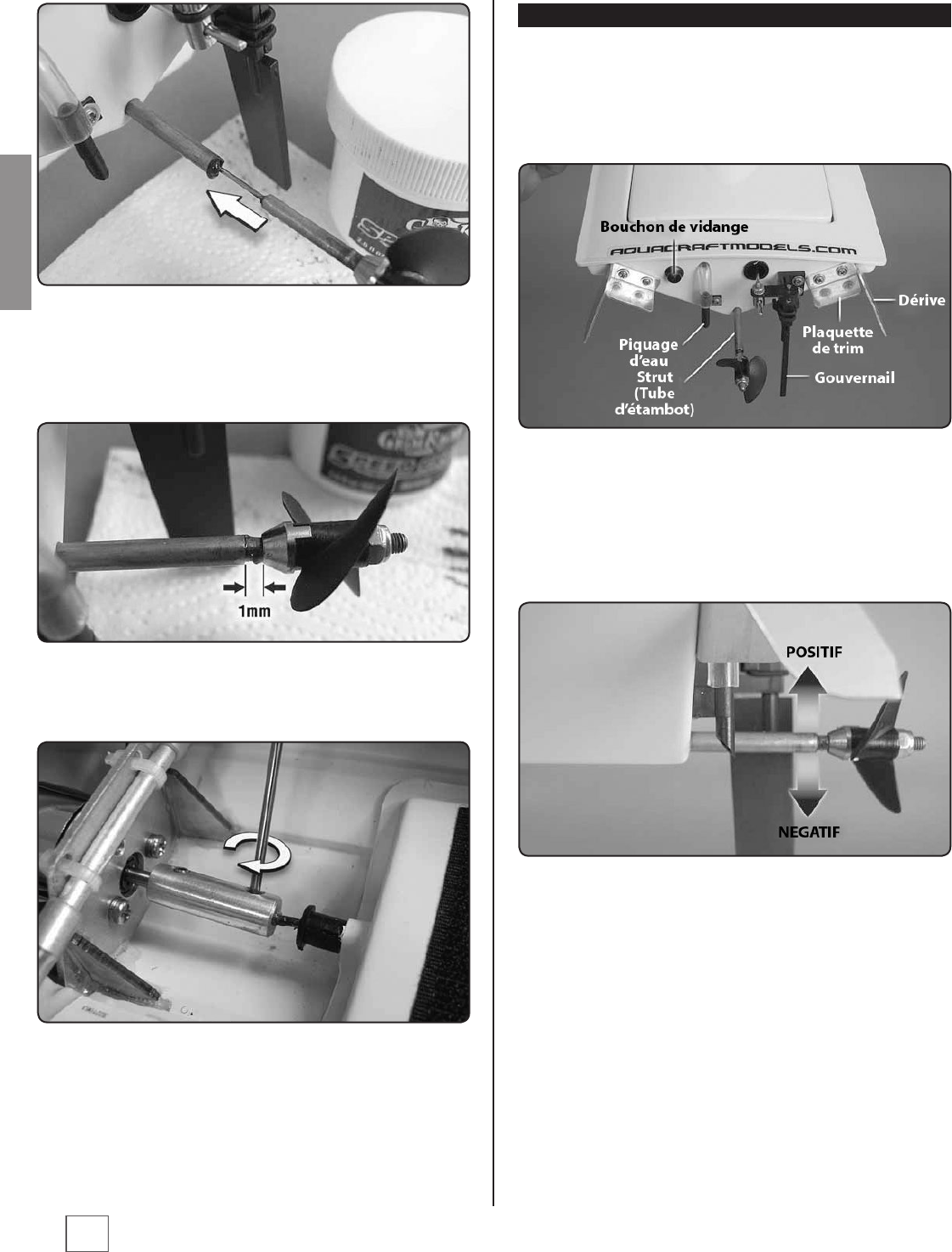 1mm

Bouchon de vidange

AQUACRAFTMODELS.COM

Dérive

Plaquette de trim

Piquage d'eau

Strut (Tube d'étambot)

Gouvernail

POSITIF

NEGATIF