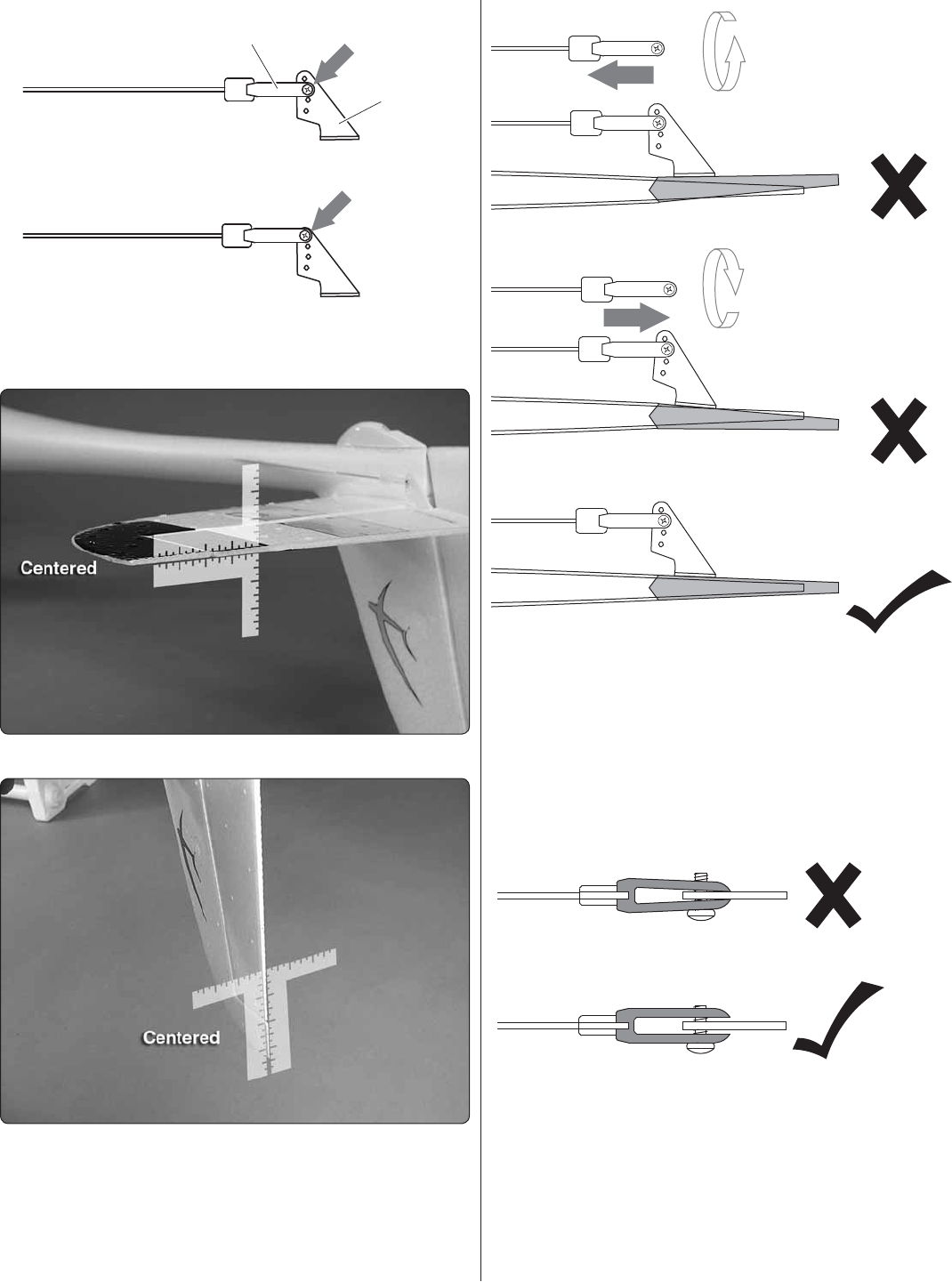 Centered

Centered