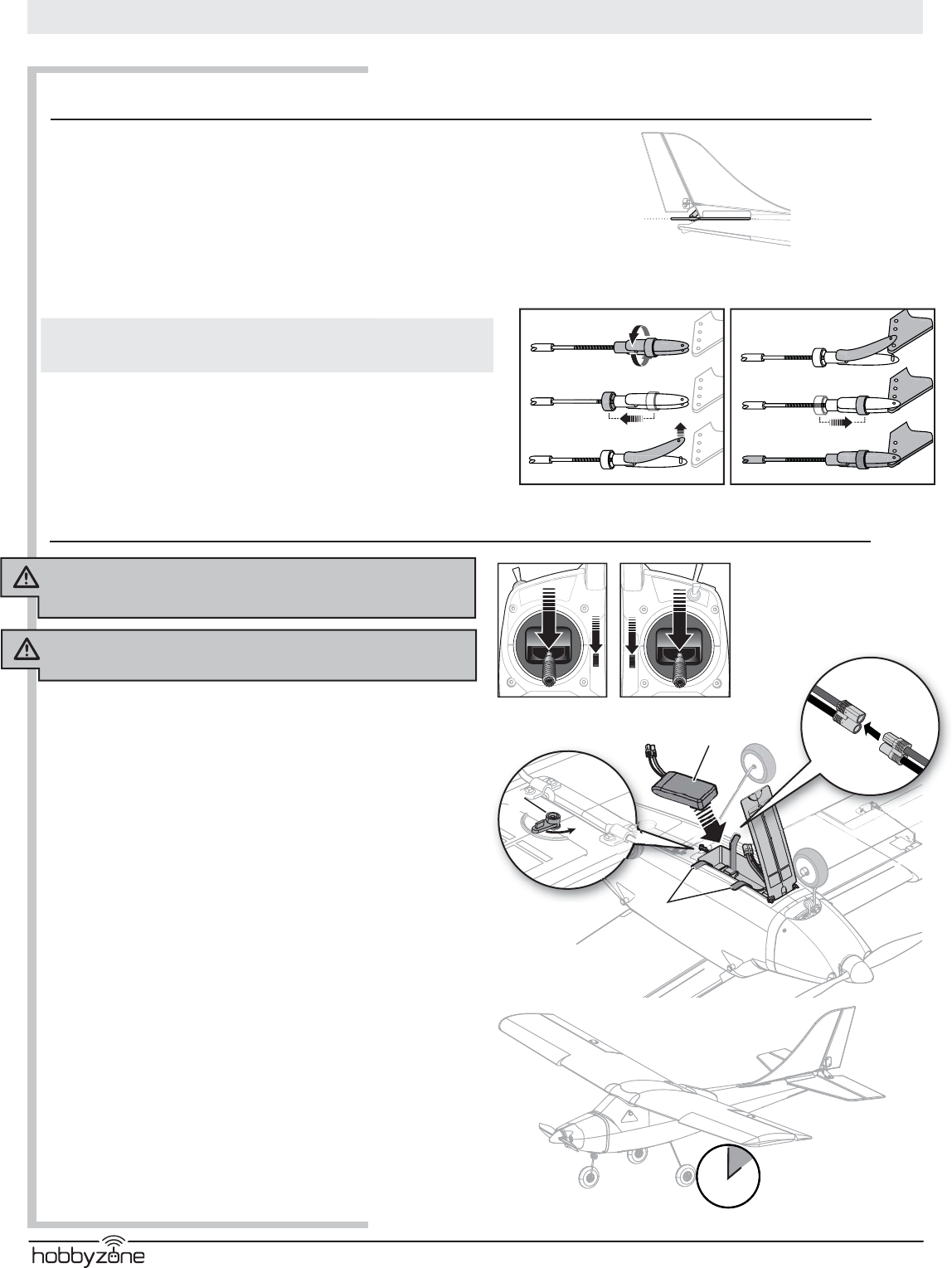 hobbyzone