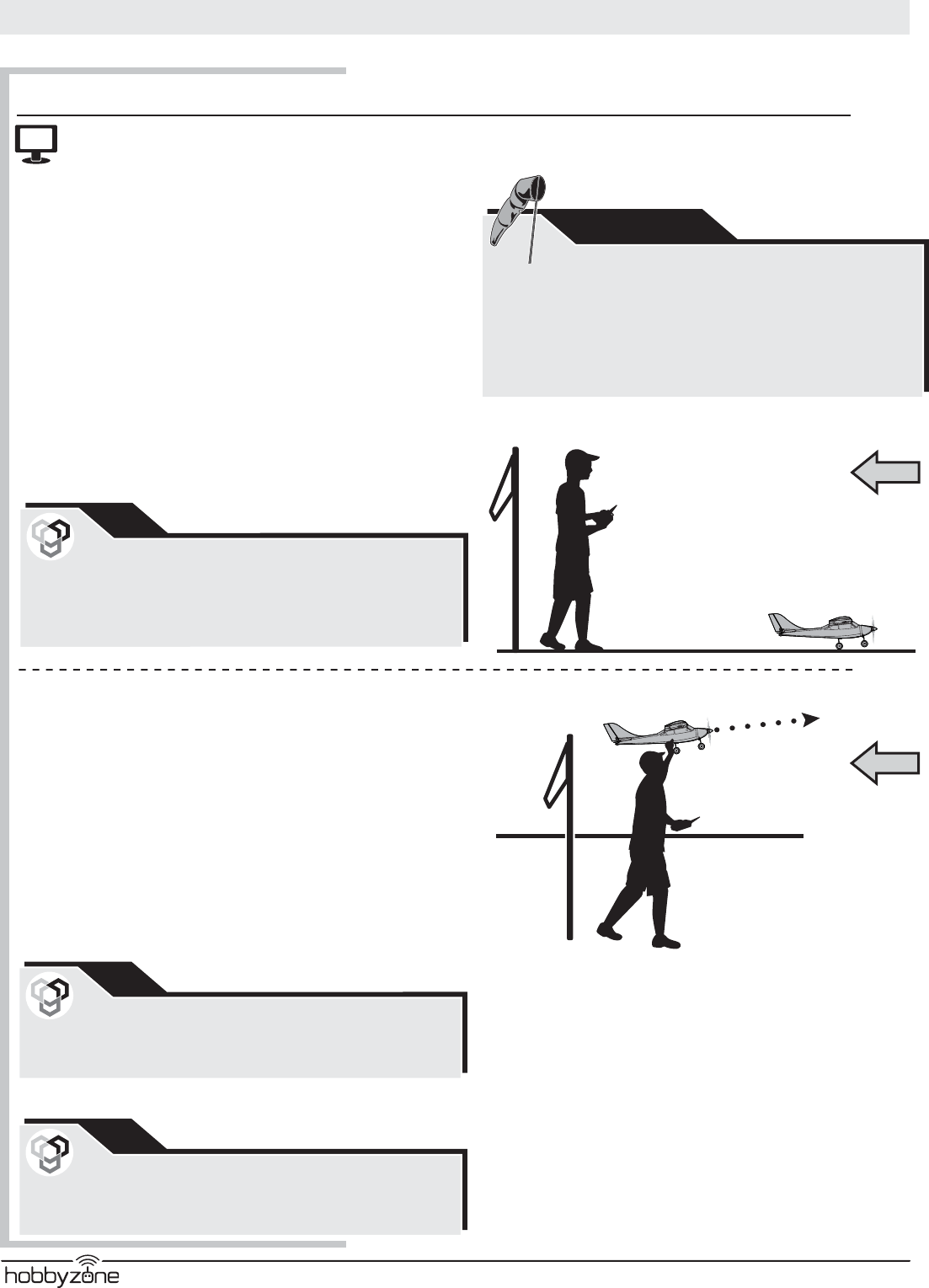 hobbyzone